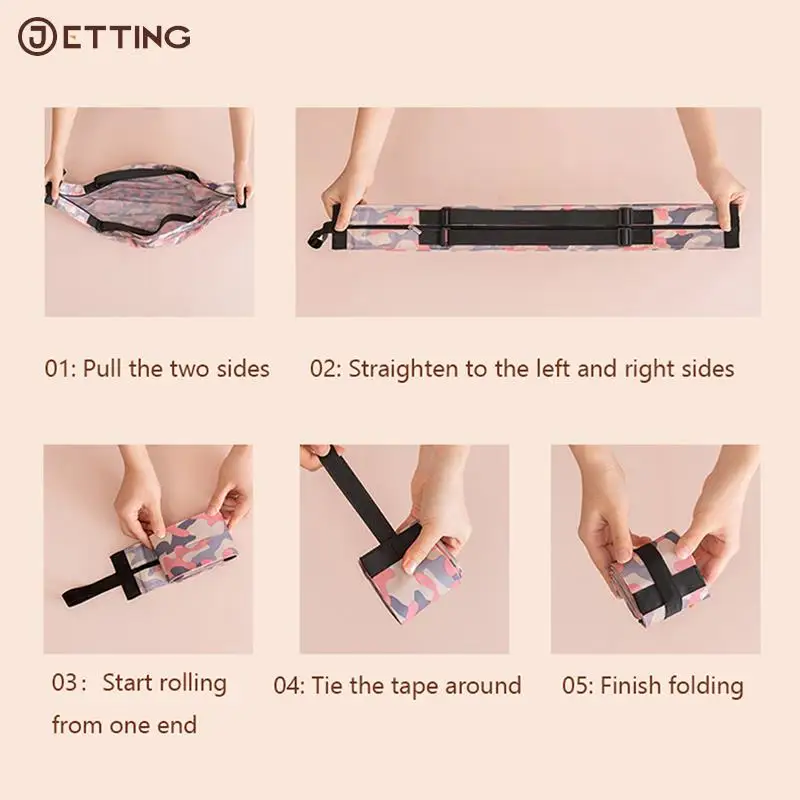 JETTING

01: Pull the two sides

02: Straighten to the left and right sides

03： Start rolling from one end

04: Tie the tape around

05: Finish folding