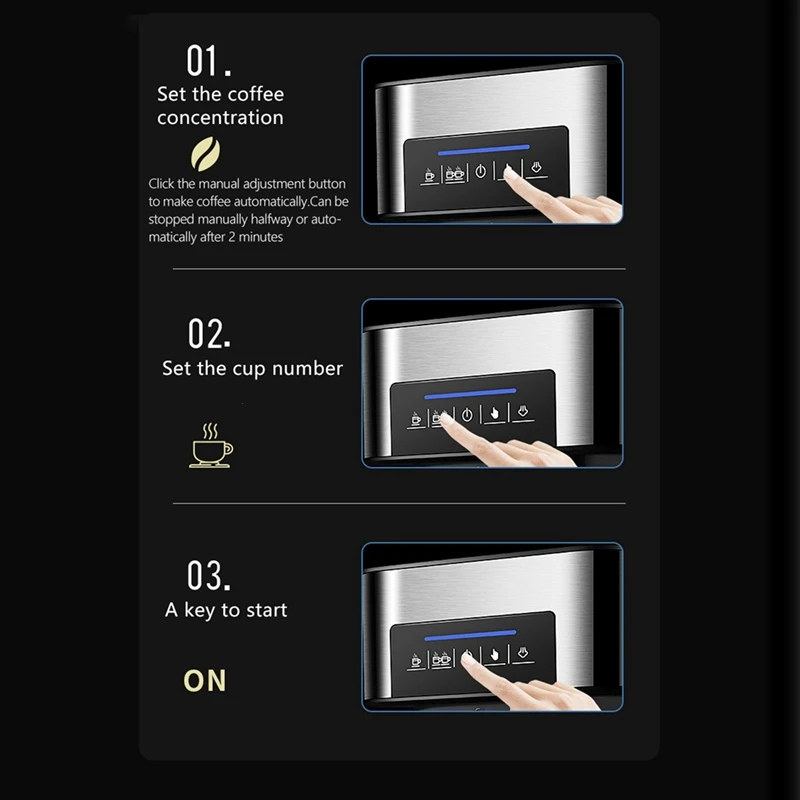 01.
Set the coffee concentration

Click the manual adjustment button to make coffee automatically.Can be stopped manually halfway or automatically after 2 minutes

02.
Set the cup number

03.
A key to start

ON