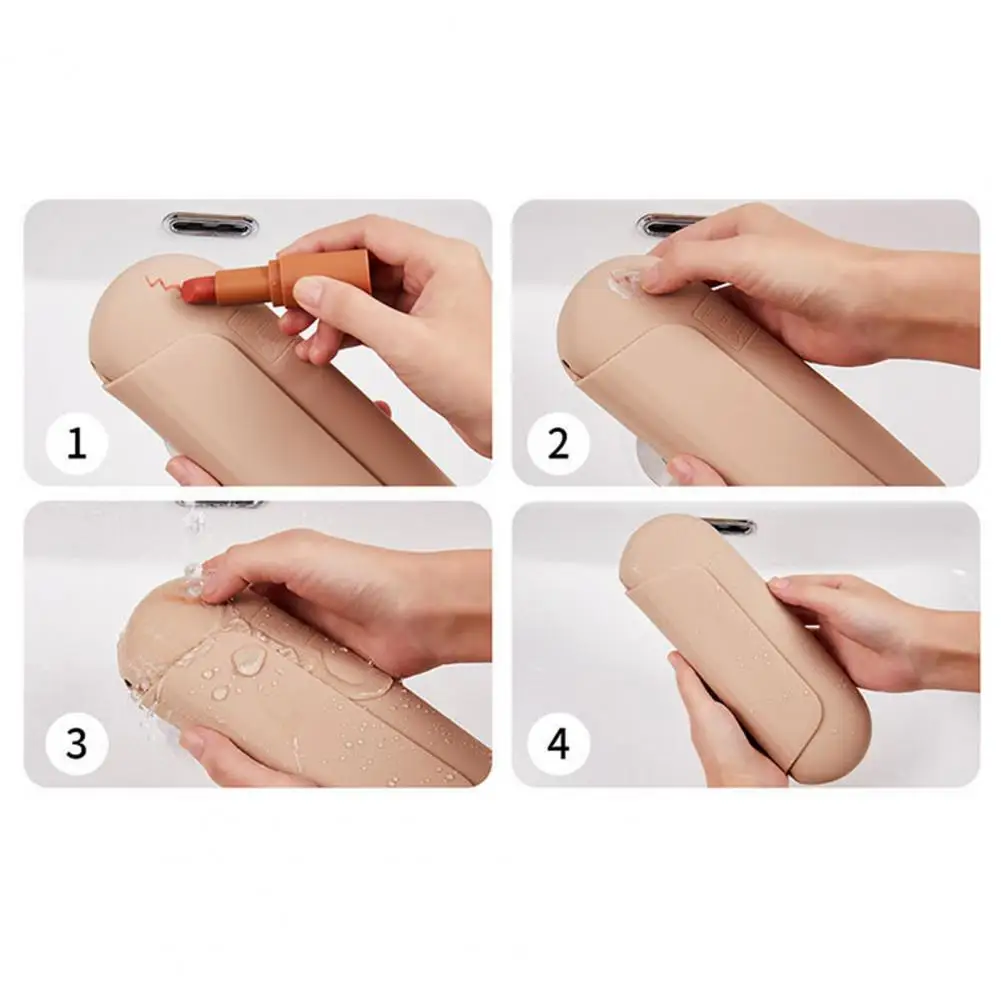 1

2

3

4