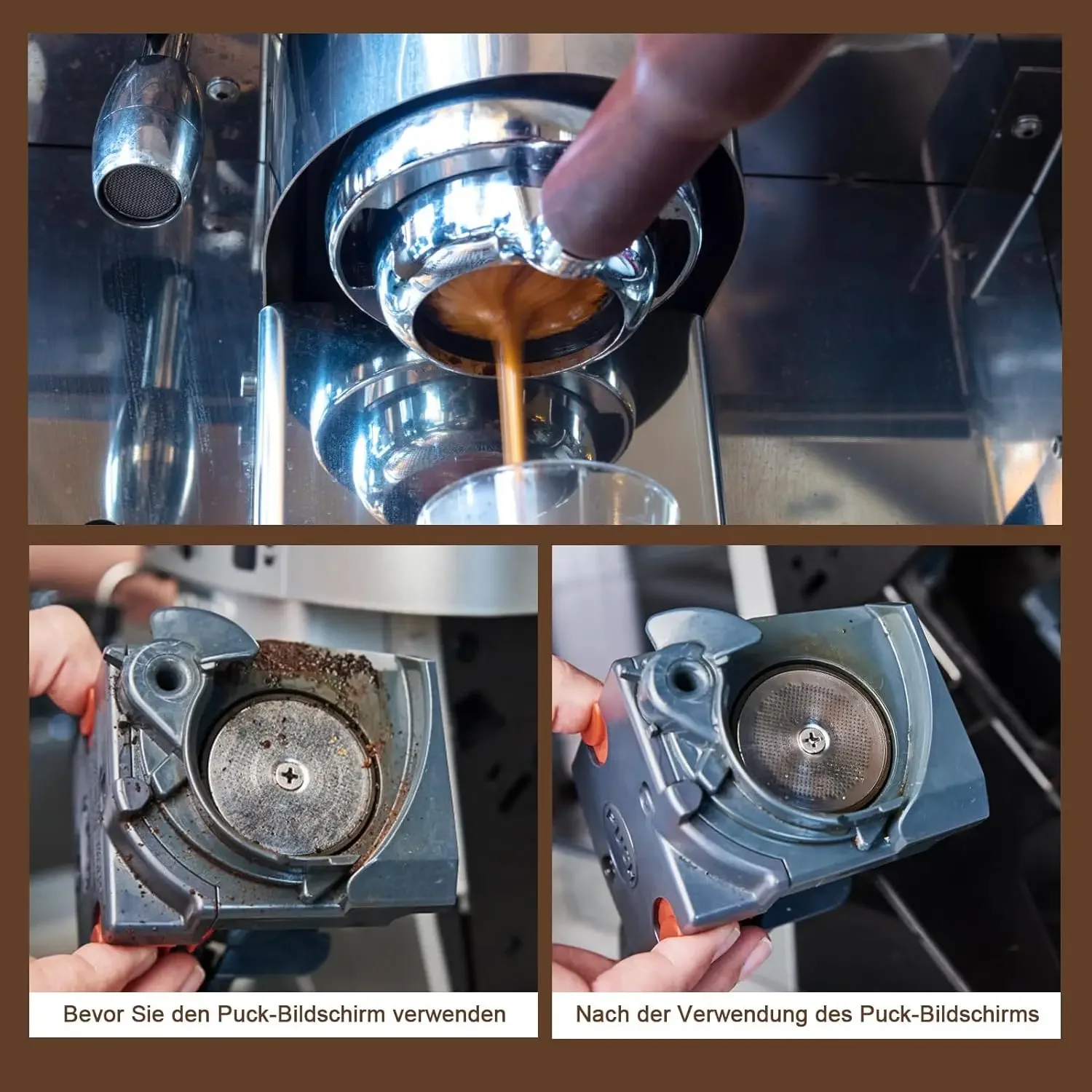 Bevor Sie den Puck-Bildschirm verwenden

Nach der Verwendung des Puck-Bildschirms