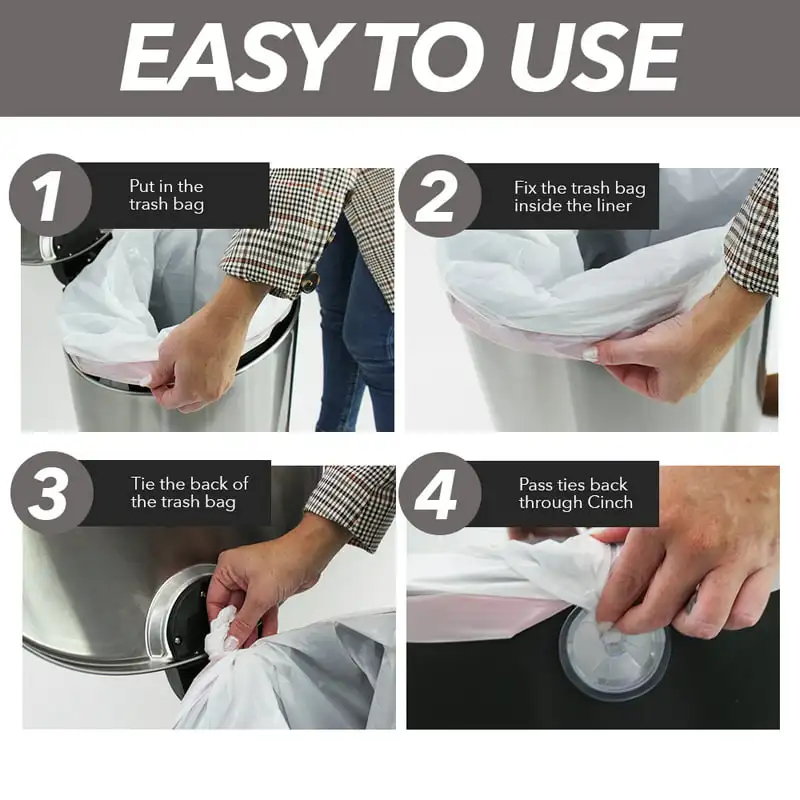 EASY TO USE

1
Put in the trash bag

2
Fix the trash bag inside the liner

3
Tie the back of the trash bag

4
Pass ties back through Cinch