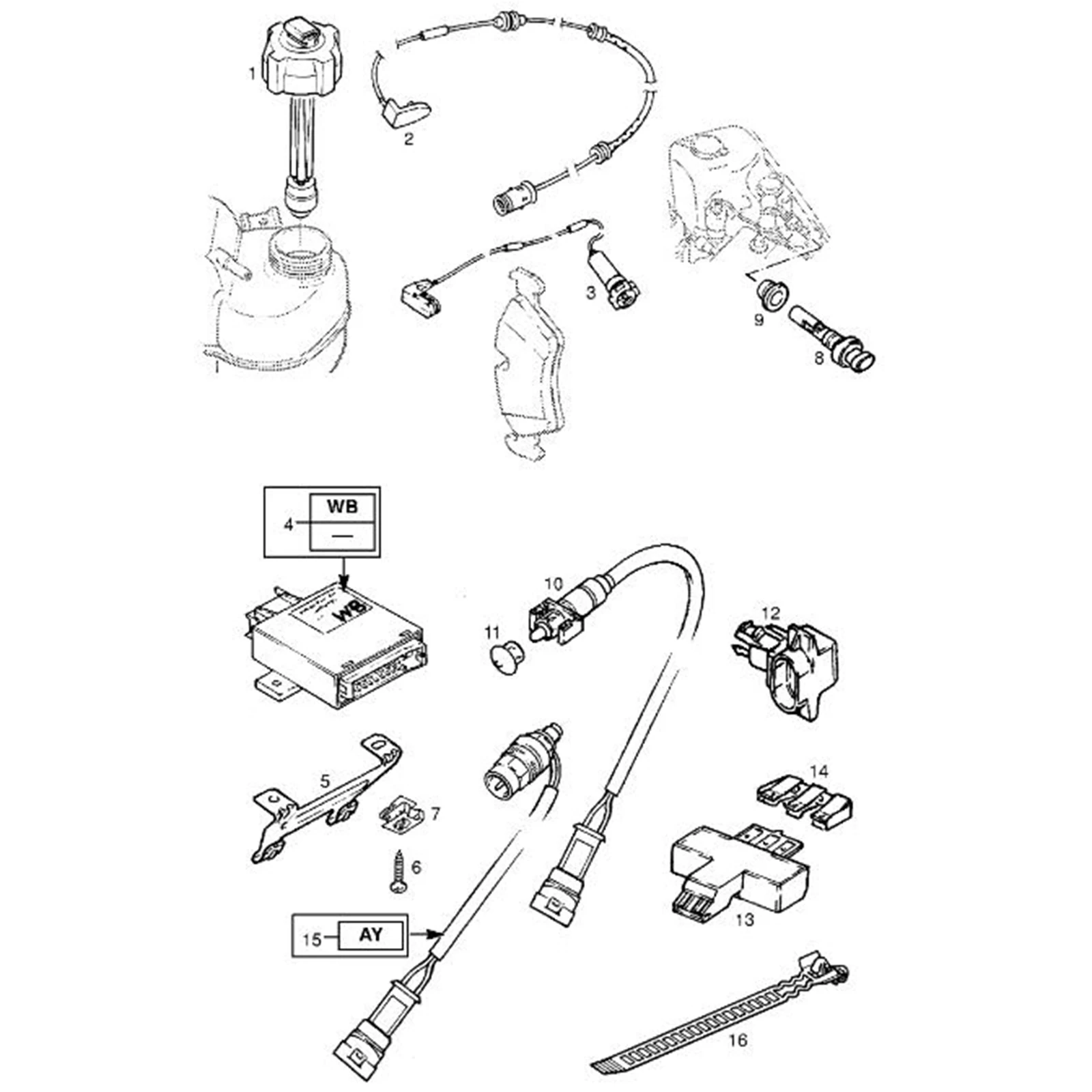 1
2
3
9
8
4 WB
—
WB
10
11
12
5
7
6
14
13
15 AY
16