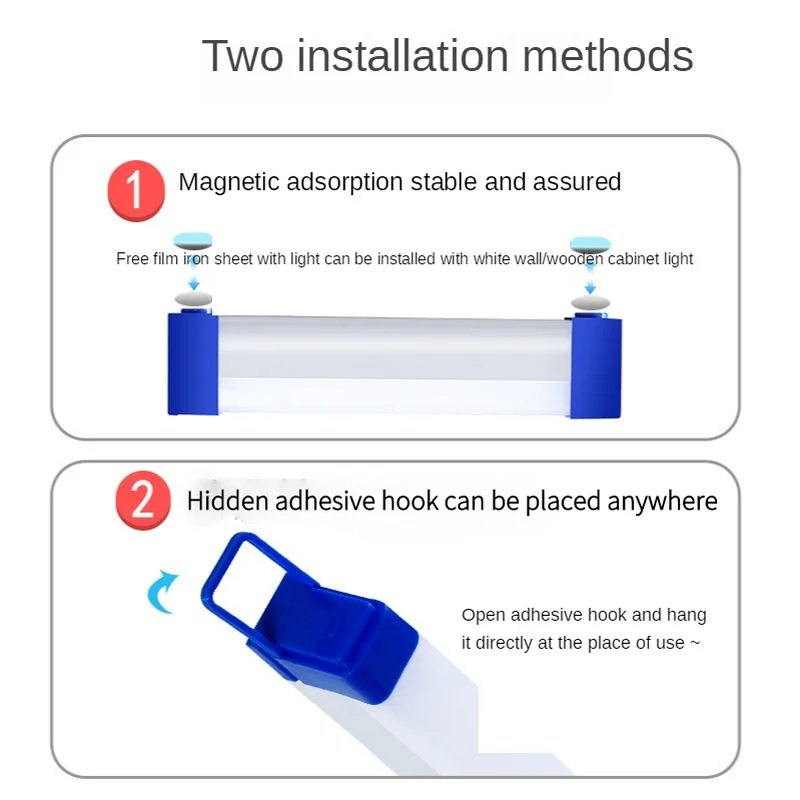 Two installation methods

1 Magnetic adsorption stable and assured

Free film iron sheet with light can be installed with white wall/wooden cabinet light

2 Hidden adhesive hook can be placed anywhere

Open adhesive hook and hang it directly at the place of use ~