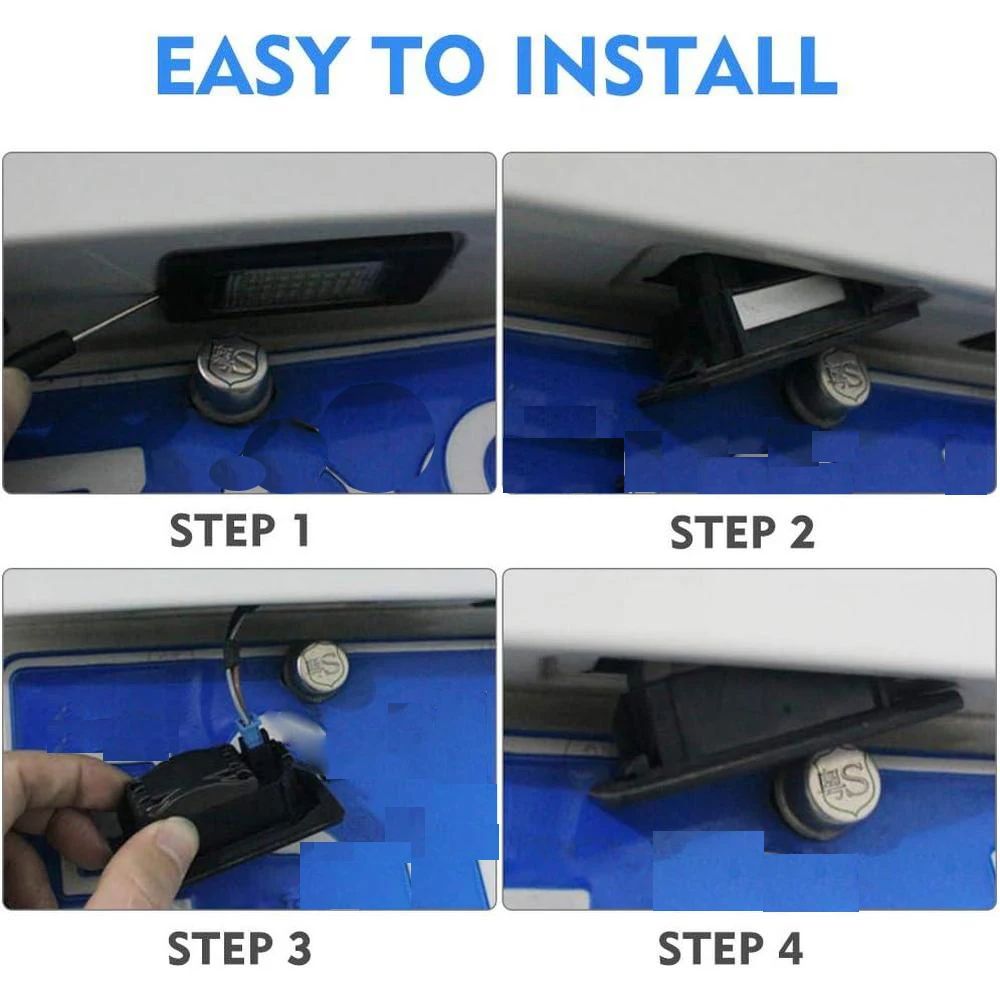 EASY TO INSTALL

STEP 1

STEP 2

STEP 3

STEP 4