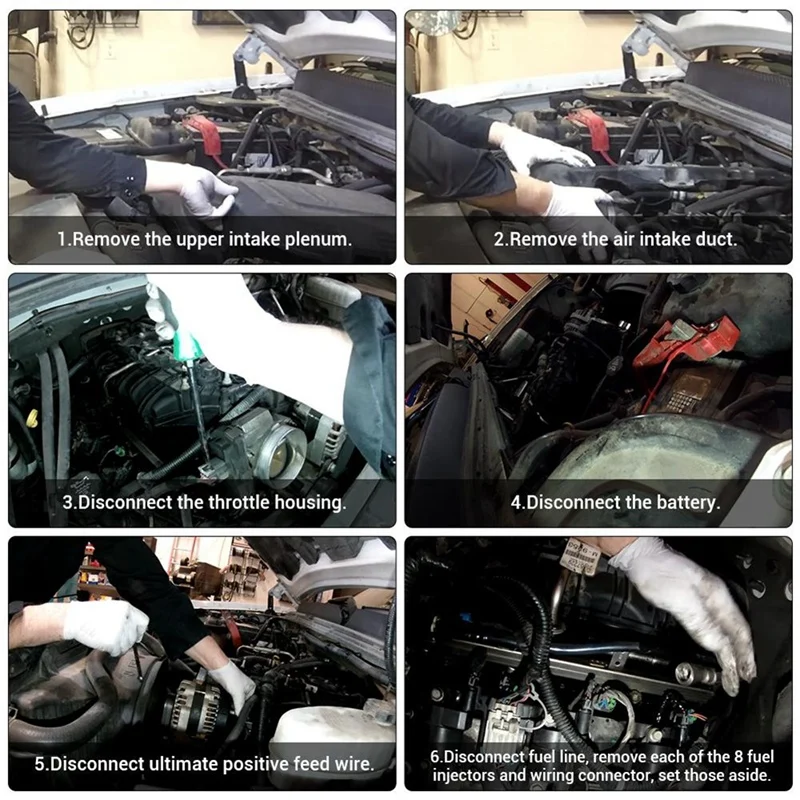 1.Remove the upper intake plenum.

2.Remove the air intake duct.

3.Disconnect the throttle housing.

4.Disconnect the battery.

5.Disconnect ultimate positive feed wire.

6.Disconnect fuel line, remove each of the 8 fuel injectors and wiring connector, set those aside.