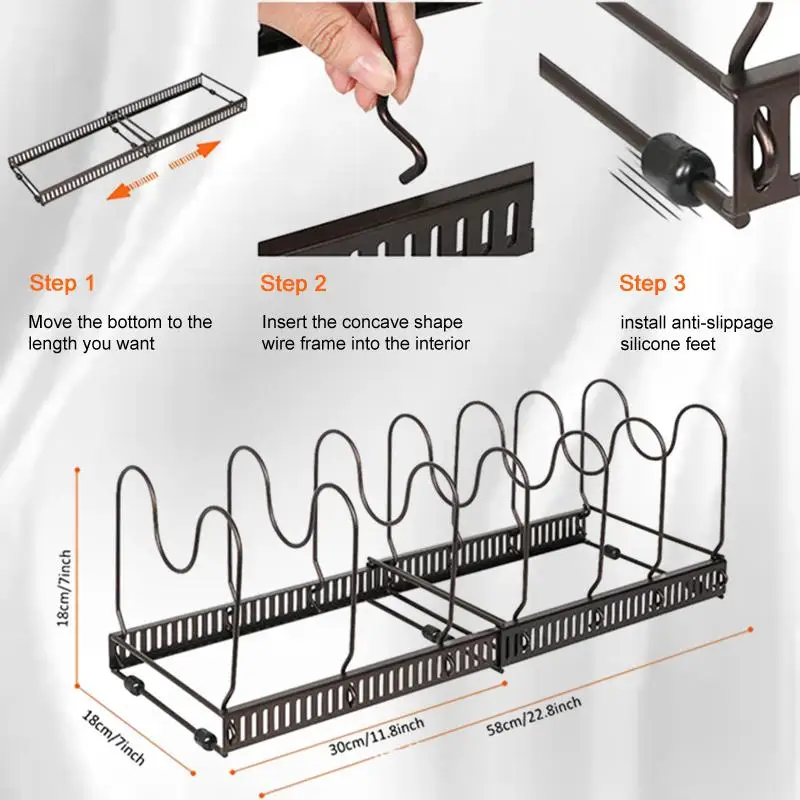 Step 1

Move the bottom to the length you want

Step 2

Insert the concave shape wire frame into the interior

Step 3

install anti-slippage silicone feet

18cm/7inch

18cm/7inch

30cm/11.8inch

58cm/22.8inch