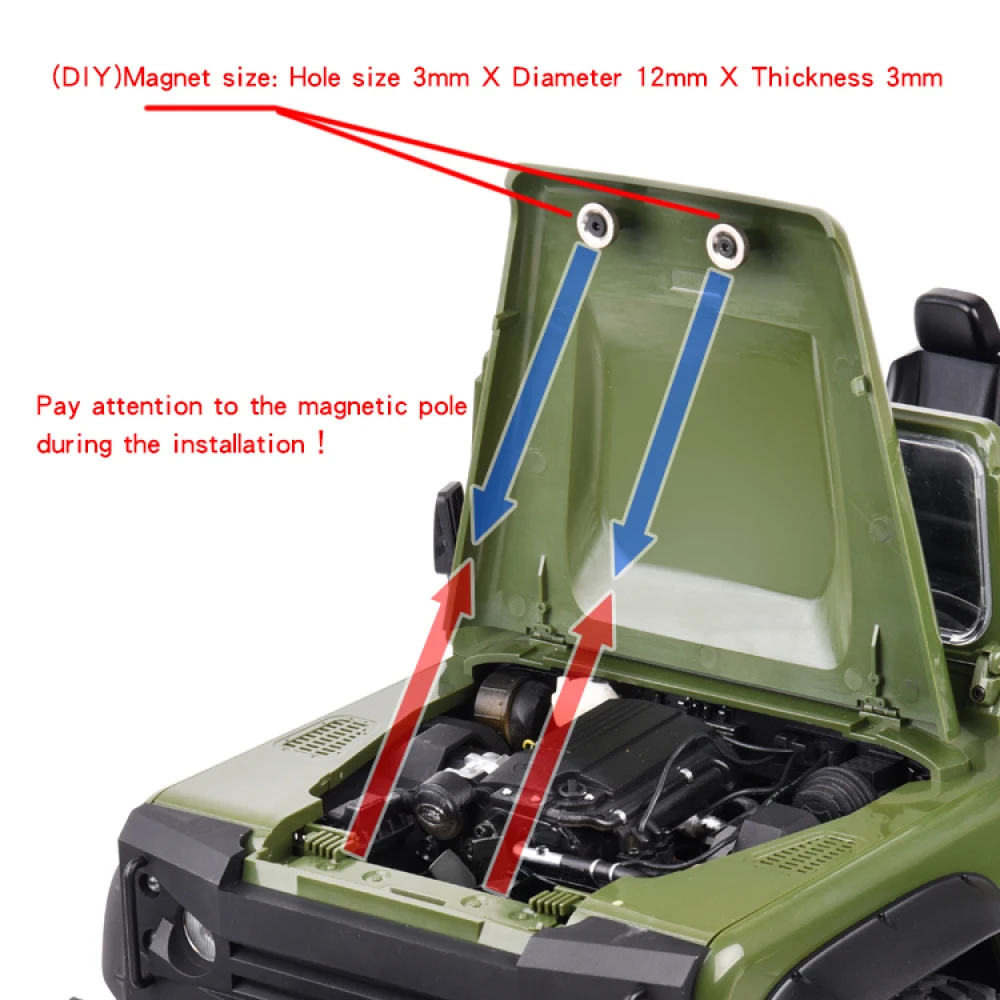 (DIY)Magnet size: Hole size 3mm X Diameter 12mm X Thickness 3mm

Pay attention to the magnetic pole during the installation！