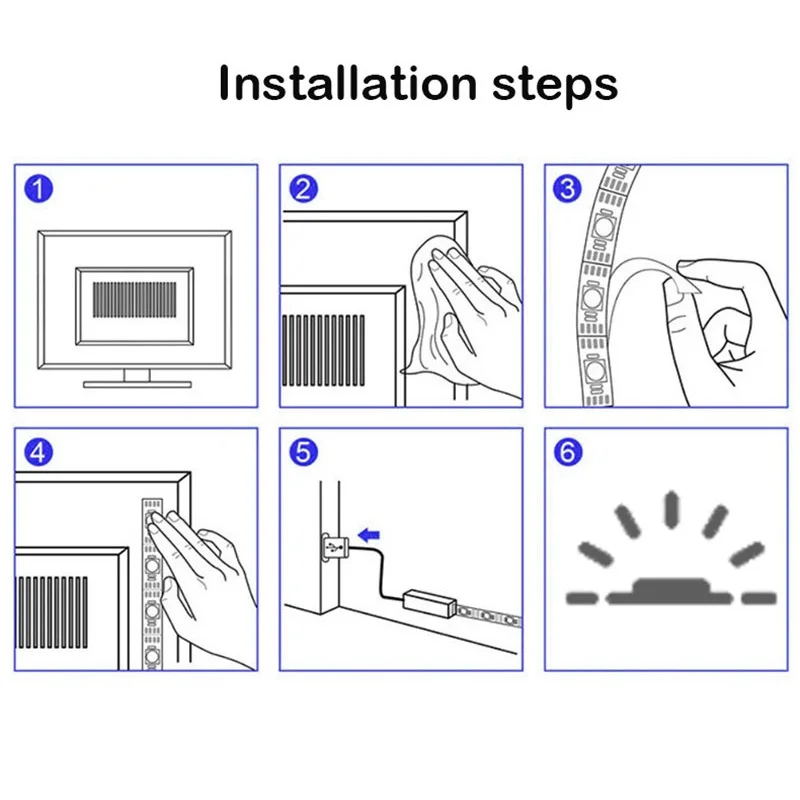 Installation steps

1

2

3

4

5

6