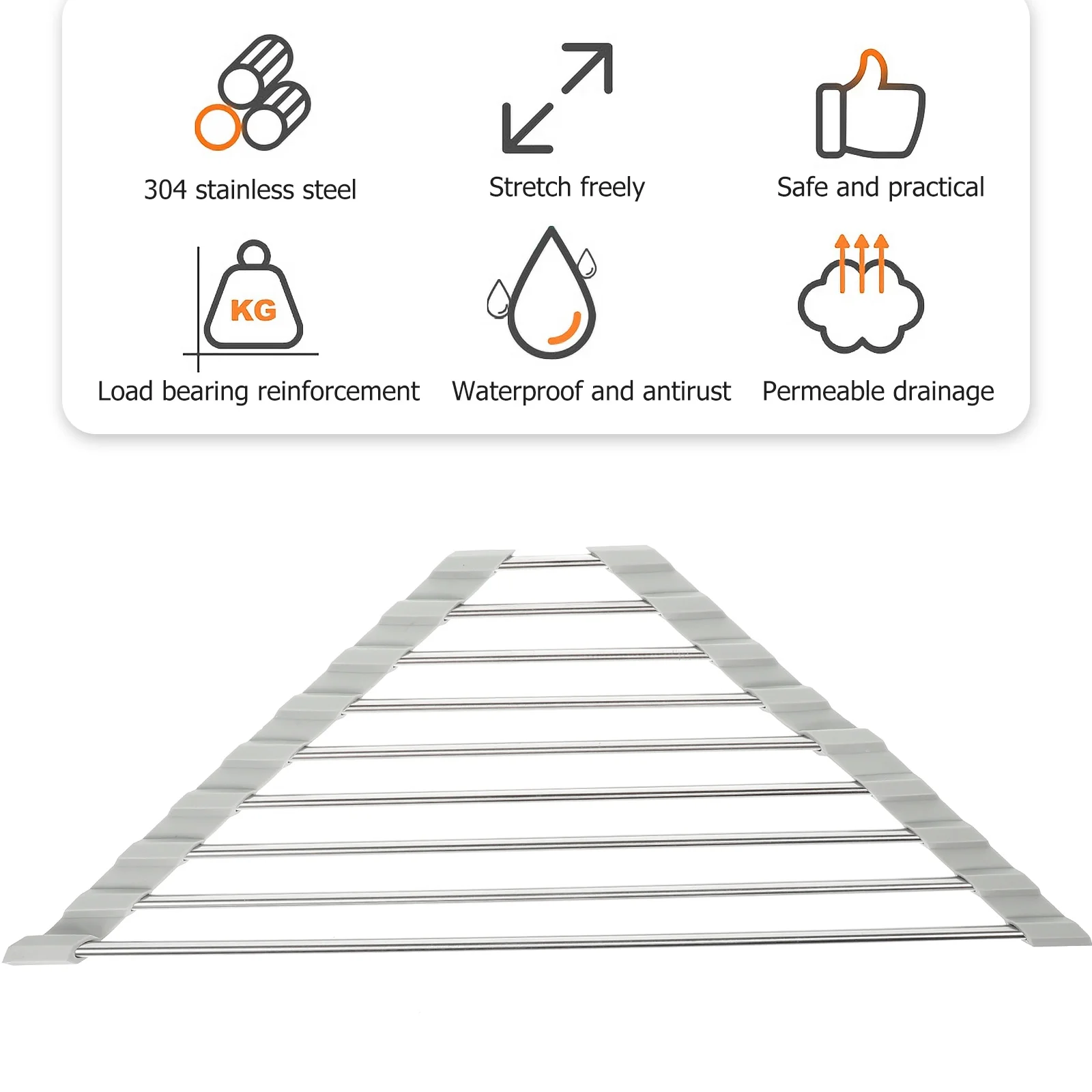 304 stainless steel

Stretch freely

Safe and practical

KG

Load bearing reinforcement

Waterproof and antirust

Permeable drainage