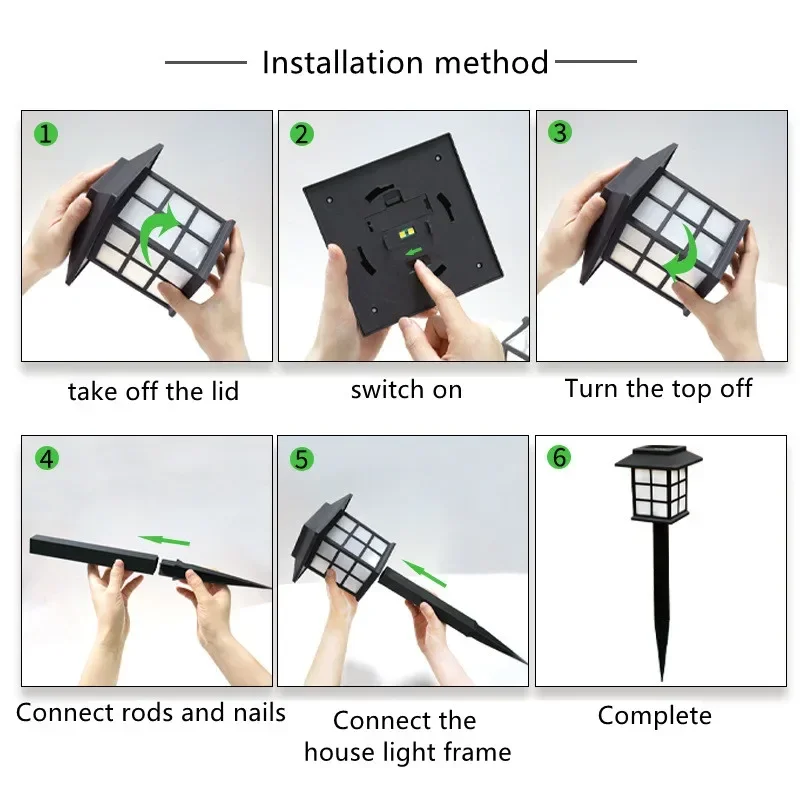 Installation method

1

take off the lid

2

switch on

3

Turn the top off

4

Connect rods and nails

5

Connect the house light frame

6

Complete