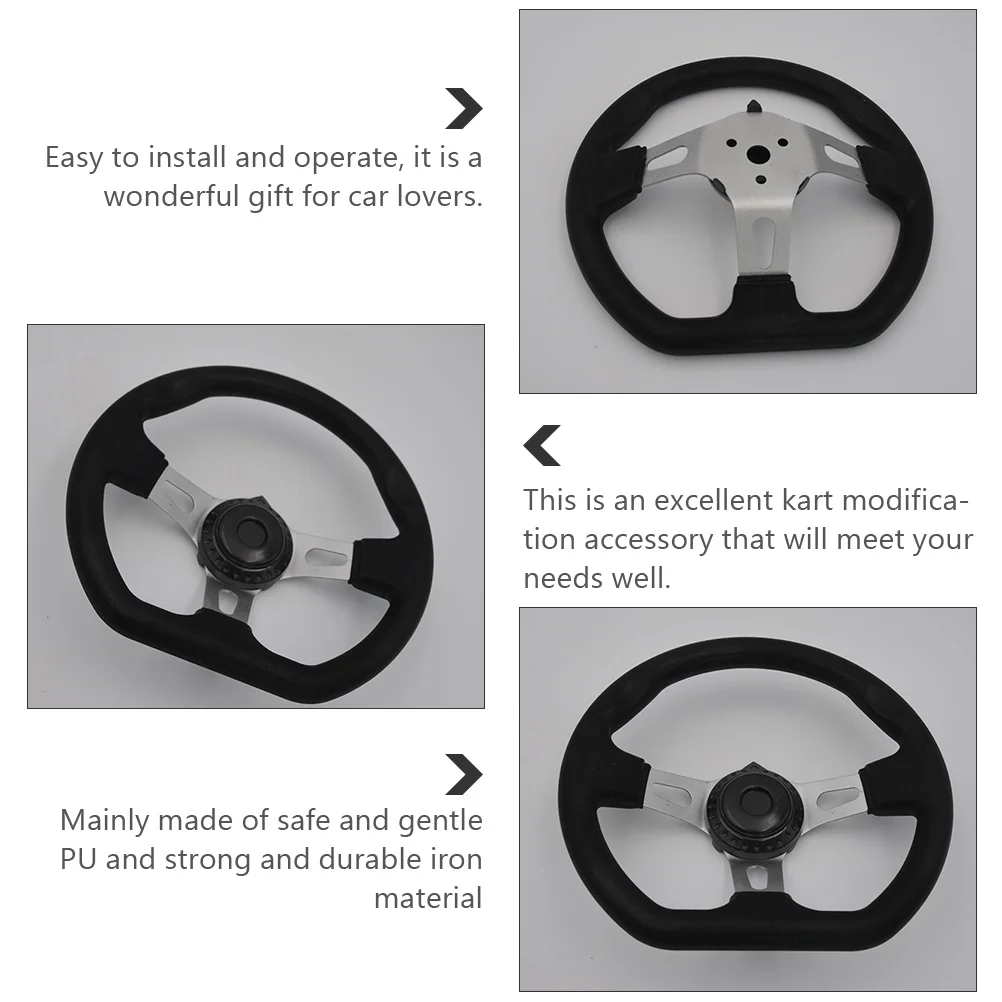 Easy to install and operate, it is a wonderful gift for car lovers.

This is an excellent kart modification accessory that will meet your needs well.

Mainly made of safe and gentle PU and strong and durable iron material