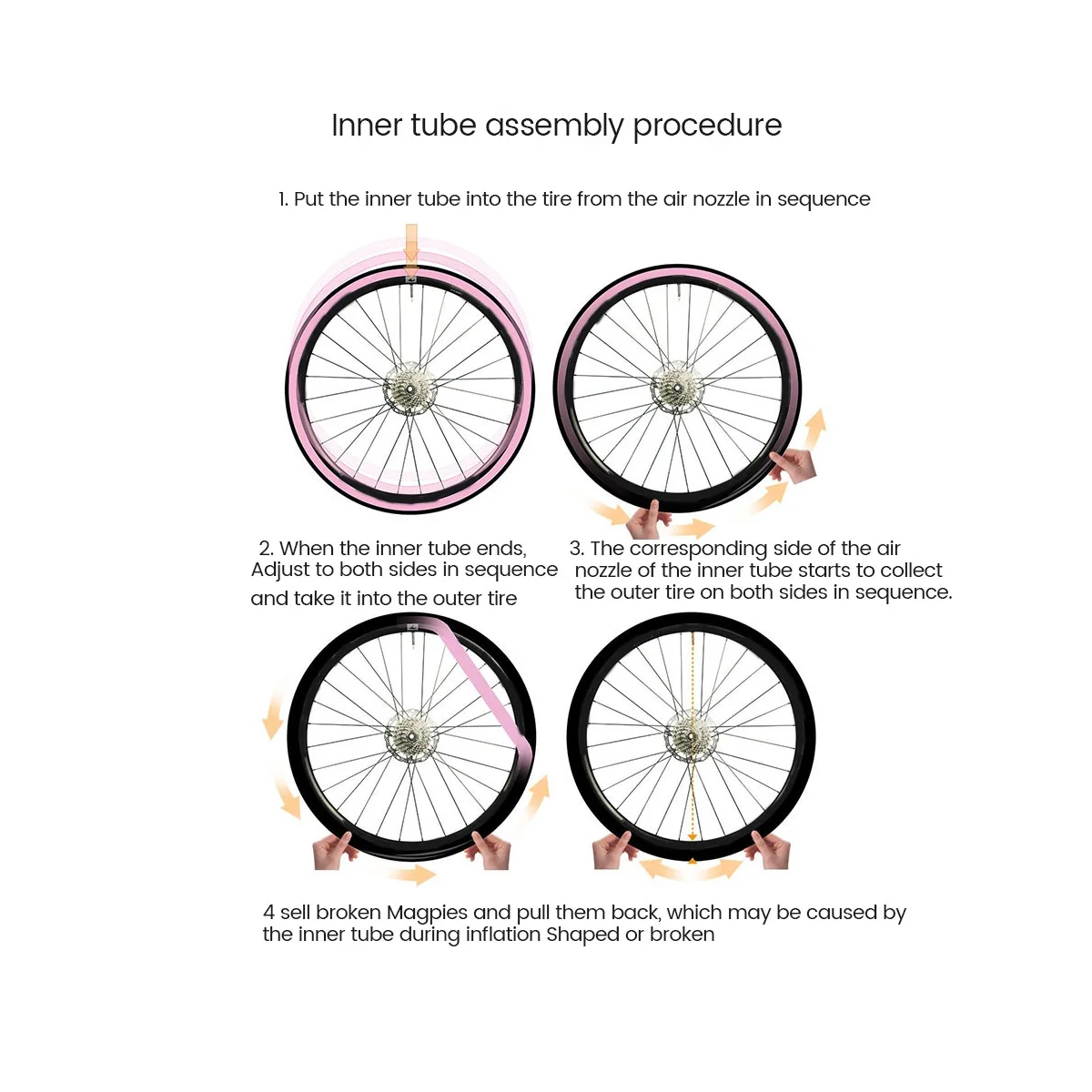 Inner tube assembly procedure

1. Put the inner tube into the tire from the air nozzle in sequence

2. When the inner tube ends, Adjust to both sides in sequence and take it into the outer tire

3. The corresponding side of the air nozzle of the inner tube starts to collect the outer tire on both sides in sequence.

4 sell broken Magpies and pull them back, which may be caused by the inner tube during inflation Shaped or broken