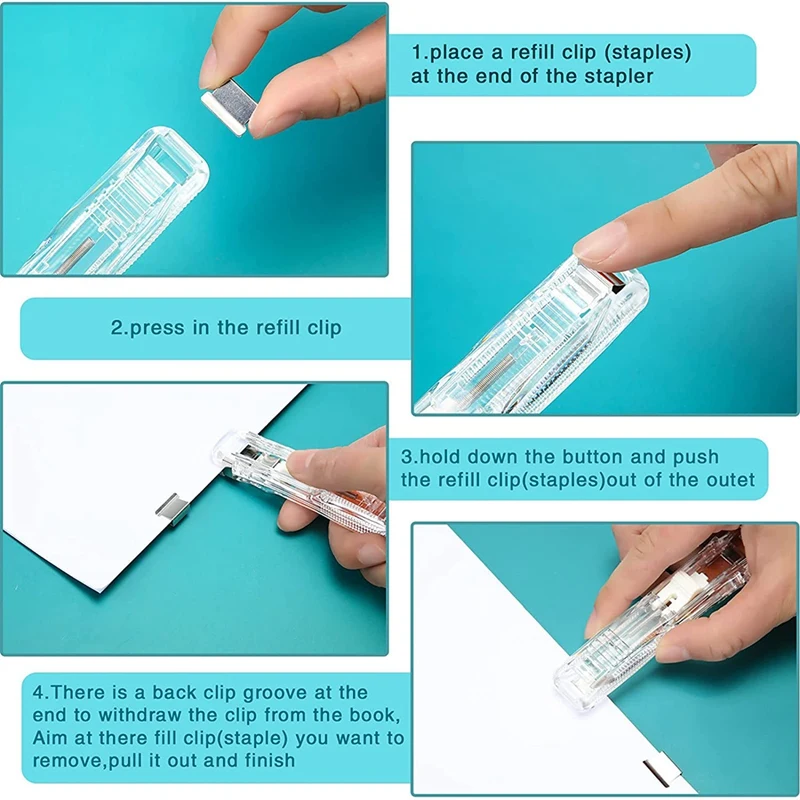 1.place a refill clip (staples) at the end of the stapler

2.press in the refill clip

3.hold down the button and push the refill clip(staples)out of the outet

4.There is a back clip groove at the end to withdraw the clip from the book, Aim at there fill clip(staple) you want to remove,pull it out and finish