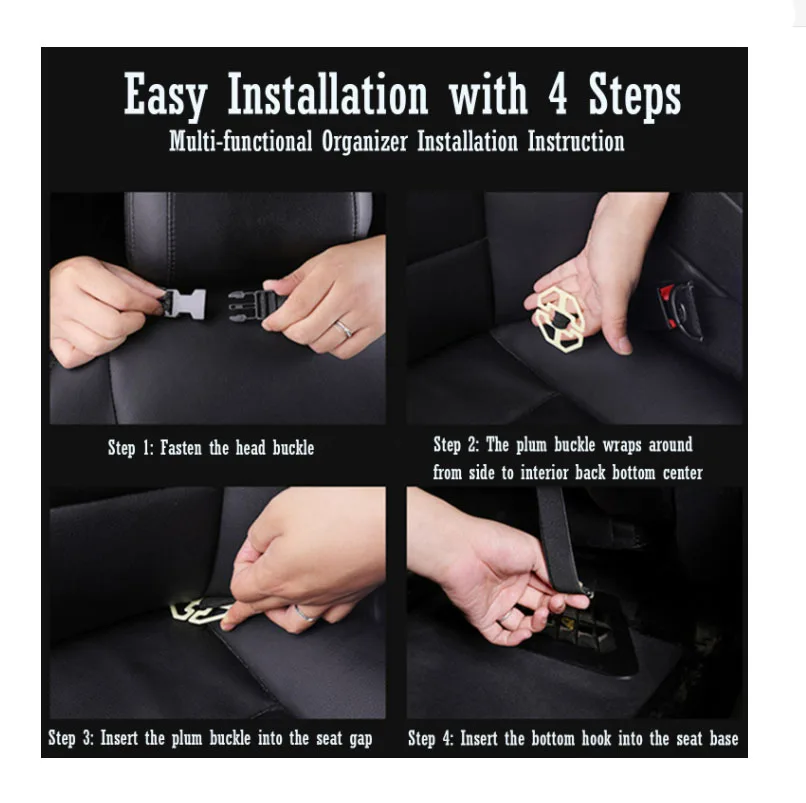 Easy Installation with 4 Steps
Multi-functional Organizer Installation Instruction

Step 1: Fasten the head buckle

Step 2: The plum buckle wraps around from side to interior back bottom center

Step 3: Insert the plum buckle into the seat gap

Step 4: Insert the bottom hook into the seat base