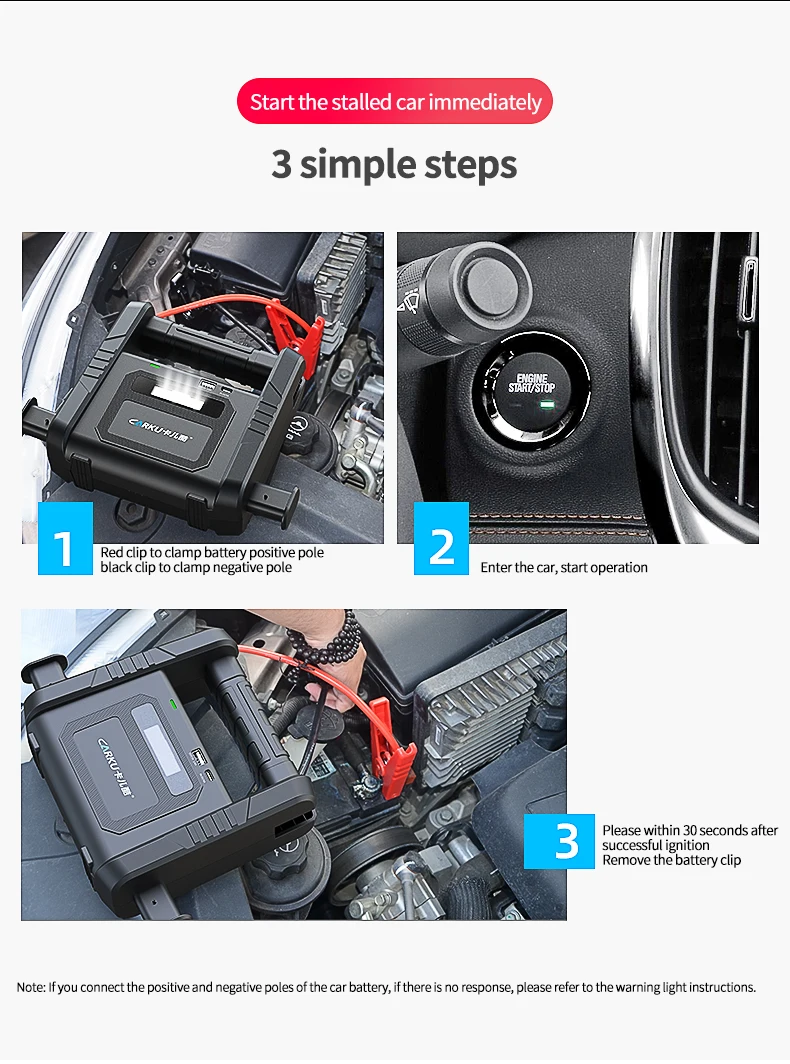 Start the stalled car immediately

3 simple steps

CARKU卡儿酷

ENGINE START/STOP

1
Red clip to clamp battery positive pole
black clip to clamp negative pole

2
Enter the car, start operation

CARKU卡儿酷

3
Please within 30 seconds after successful ignition
Remove the battery clip

Note: If you connect the positive and negative poles of the car battery, if there is no response, please refer to the warning light instructions.