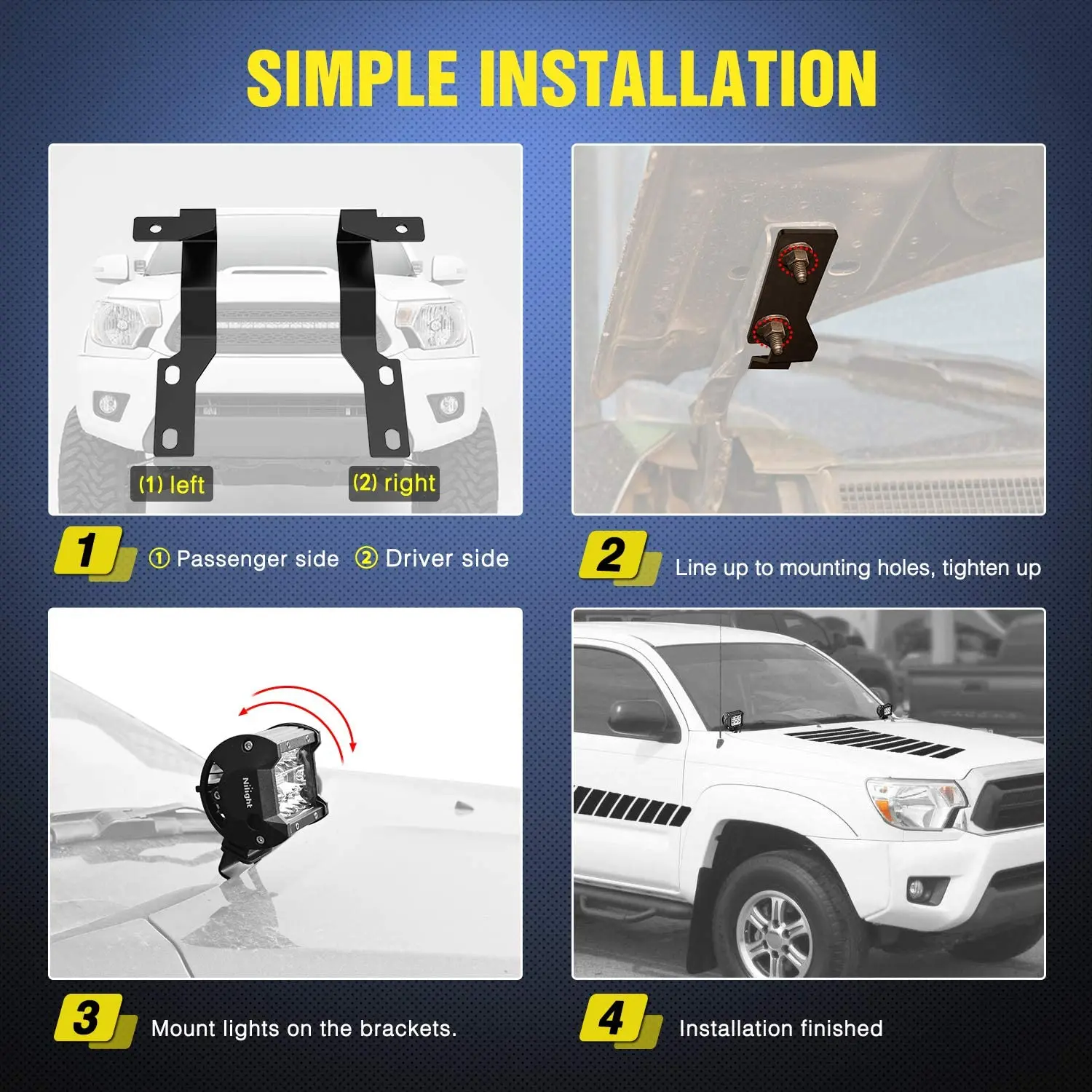 SIMPLE INSTALLATION

(1) left

(2) right

1 ① Passenger side ② Driver side

2 Line up to mounting holes, tighten up

Nilight

3 Mount lights on the brackets.

4 Installation finished