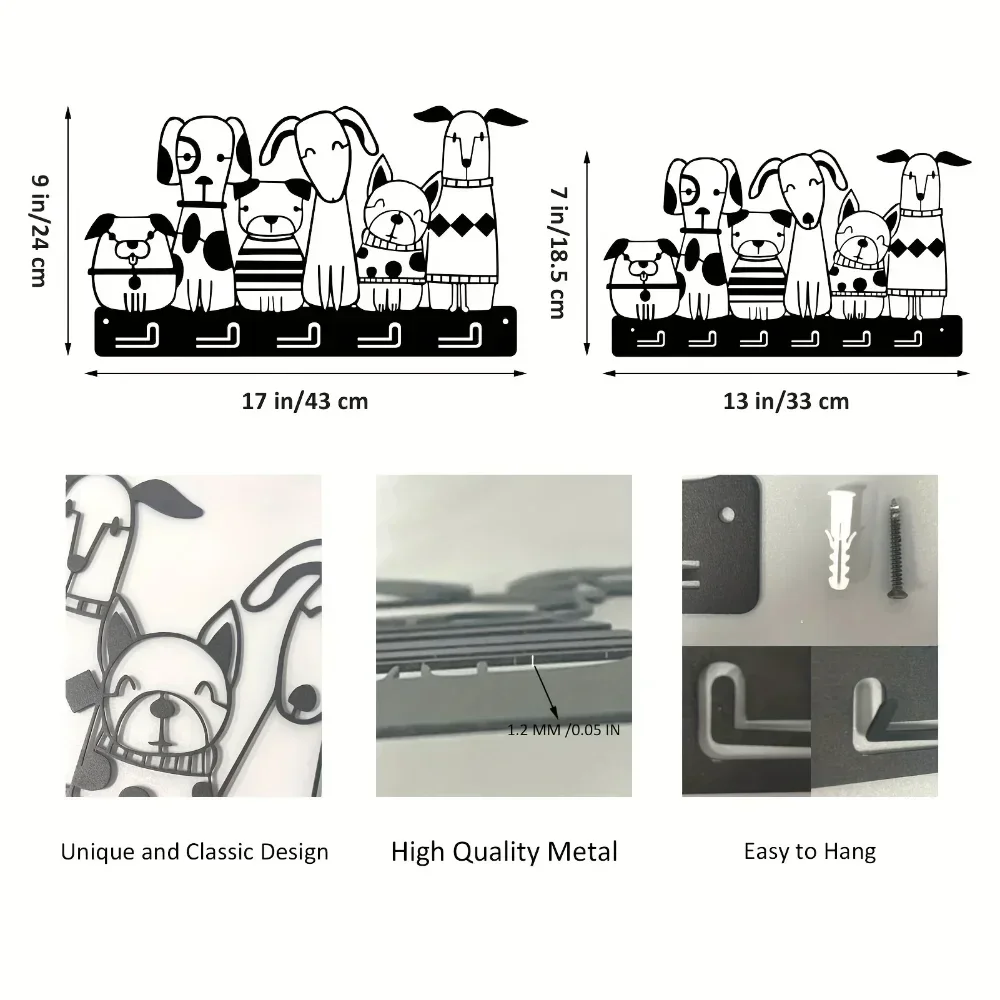 9 in/24 cm

17 in/43 cm

7 in/18.5 cm

13 in/33 cm

1.2 MM /0.05 IN

Unique and Classic Design

High Quality Metal

Easy to Hang