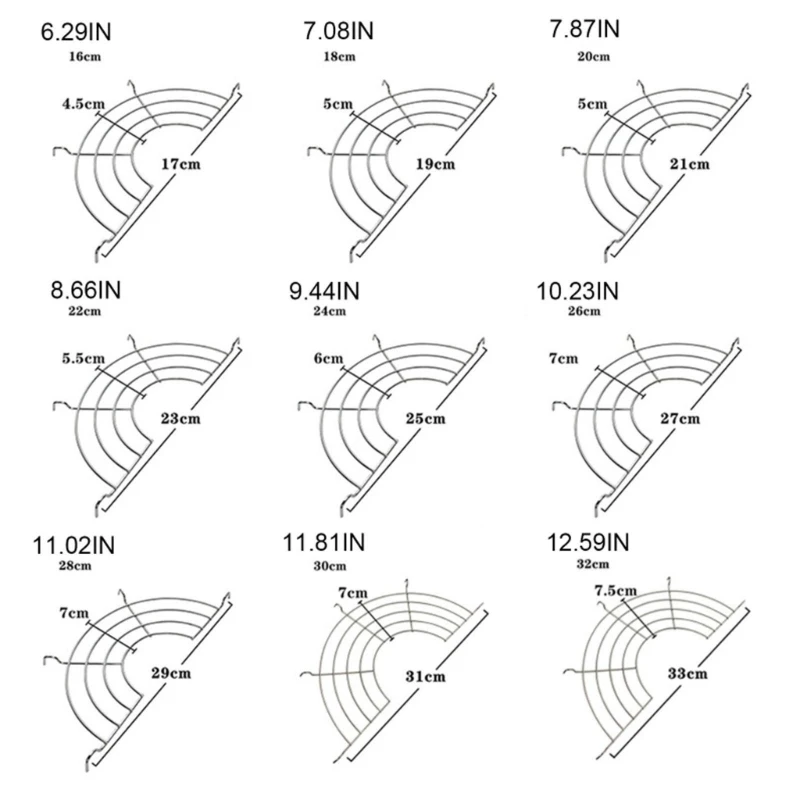 6.29IN
16cm
4.5cm
17cm

7.08IN
18cm
5cm
19cm

7.87IN
20cm
5cm
21cm

8.66IN
22cm
5.5cm
23cm

9.44IN
24cm
6cm
25cm

10.23IN
26cm
7cm
27cm

11.02IN
28cm
7cm
29cm

11.81IN
30cm
7cm
31cm

12.59IN
32cm
7.5cm
33cm