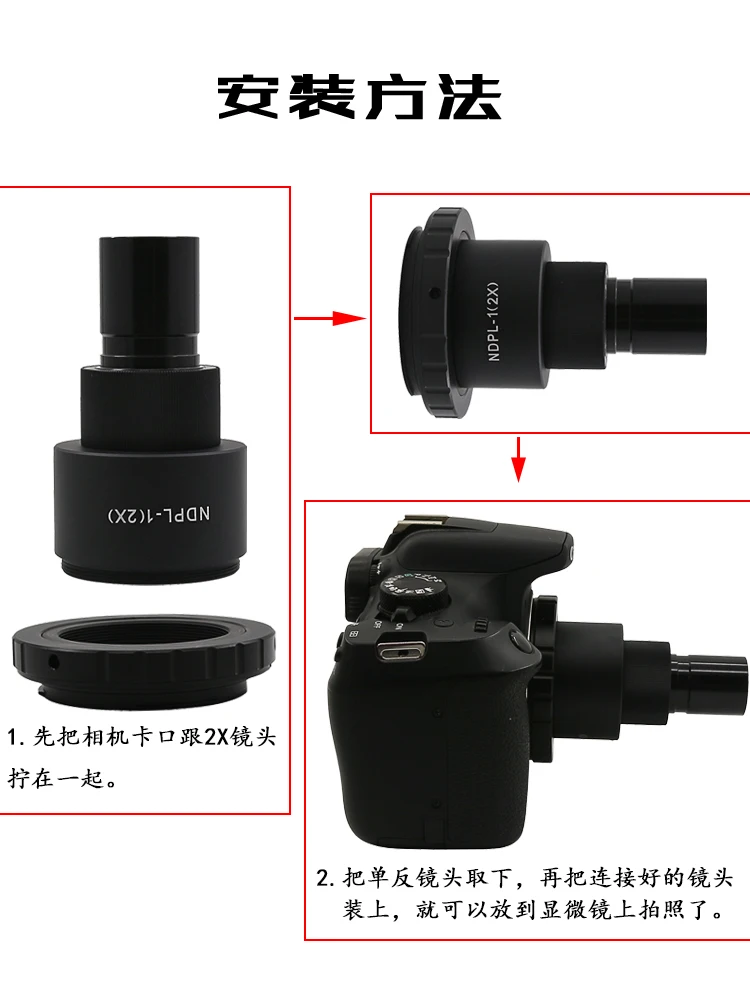 安装方法

NDPL-1(2X)

1. 先把相机卡口跟2X镜头拧在一起。

NDPL-1(2X)

2. 把单反镜头取下，再把连接好的镜头装上，就可以放到显微镜上拍照了。