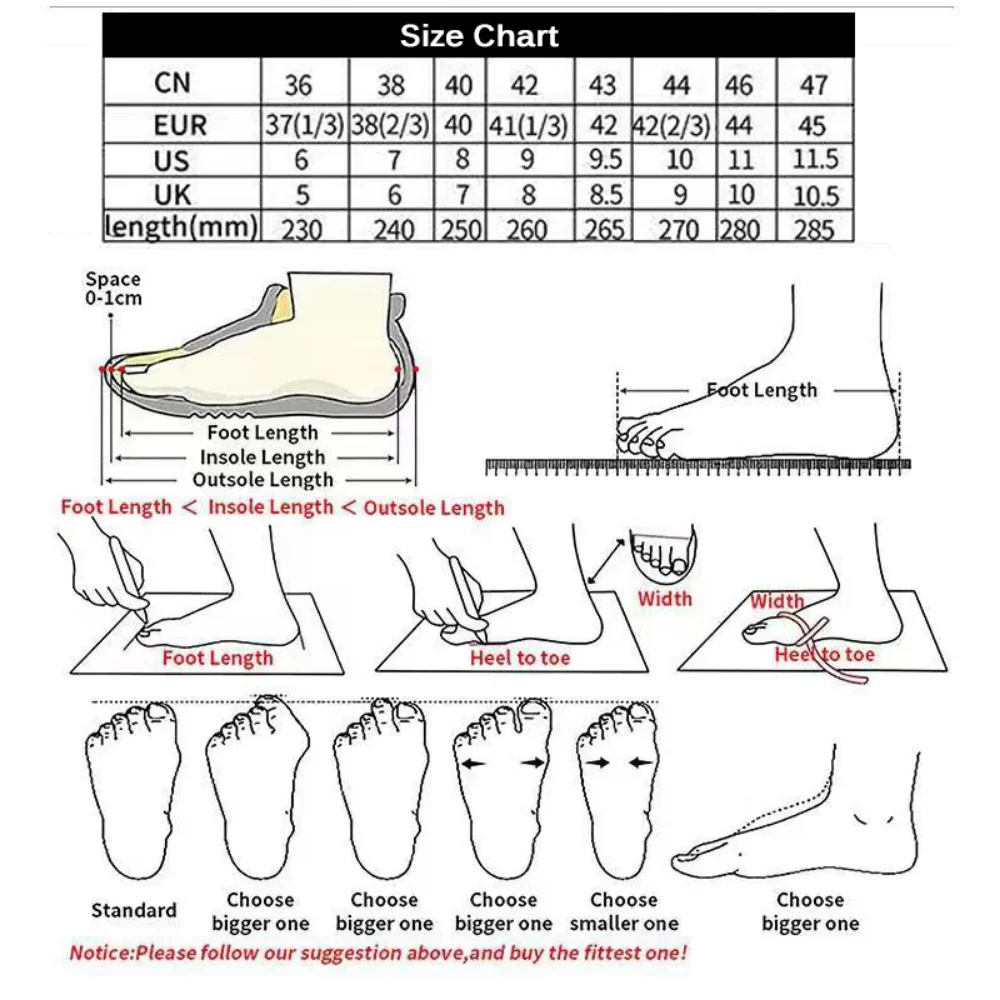 Size Chart

| CN | 36 | 38 | 40 | 42 | 43 | 44 | 46 | 47 |
|---|---|---|---|---|---|---|---|---|
| EUR | 37(1/3) | 38(2/3) | 40 | 41(1/3) | 42 | 42(2/3) | 44 | 45 |
| US | 6 | 7 | 8 | 9 | 9.5 | 10 | 11 | 11.5 |
| UK | 5 | 6 | 7 | 8 | 8.5 | 9 | 10 | 10.5 |
| length(mm) | 230 | 240 | 250 | 260 | 265 | 270 | 280 | 285 |

Space 0-1cm

Foot Length

Insole Length

Outsole Length

Foot Length

Foot Length < Insole Length < Outsole Length

Foot Length

Heel to toe

Width

Width

Heel to toe

Standard

Choose bigger one

Choose bigger one

Choose bigger one

Choose smaller one

Choose bigger one

Notice:Please follow our suggestion above,and buy the fittest one!