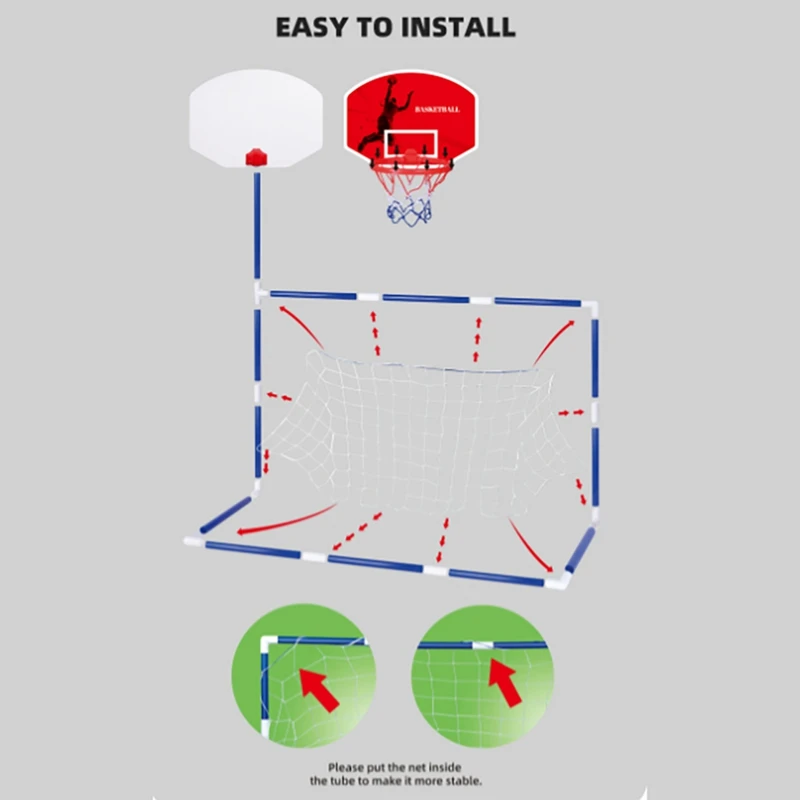 EASY TO INSTALL

BASKETBALL

Please put the net inside the tube to make it more stable.