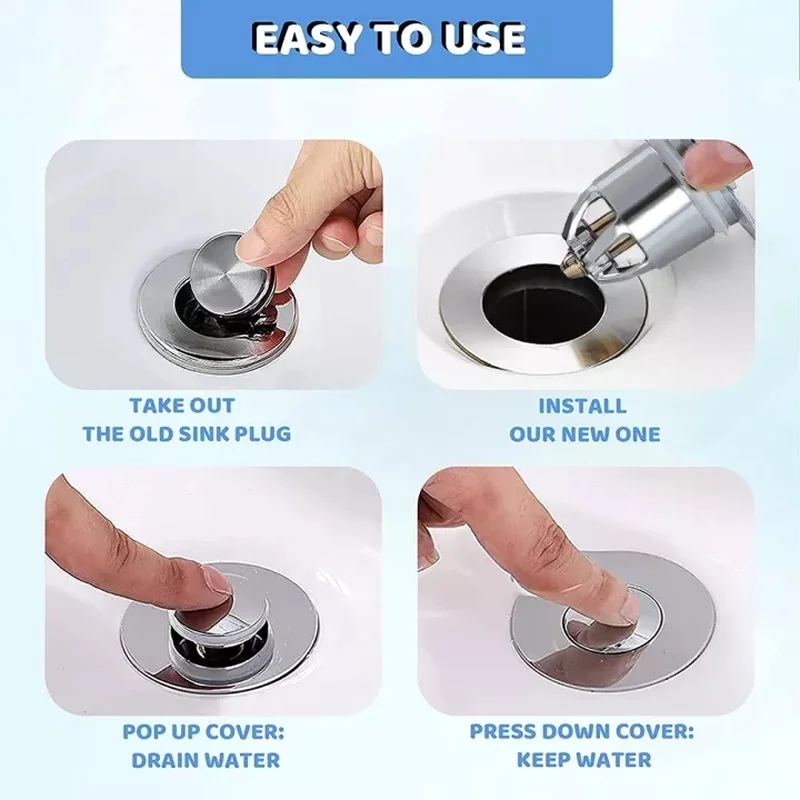 EASY TO USE

TAKE OUT
THE OLD SINK PLUG

INSTALL
OUR NEW ONE

POP UP COVER:
DRAIN WATER

PRESS DOWN COVER:
KEEP WATER