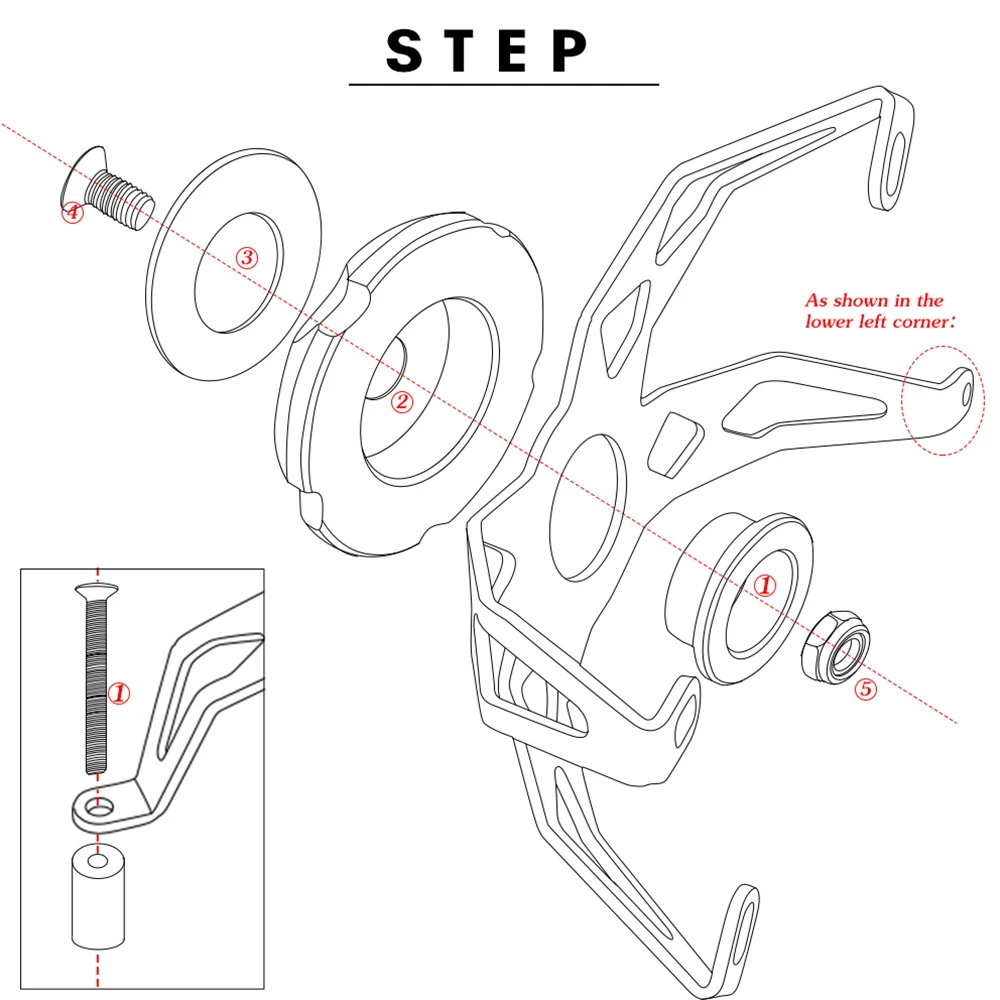 STEP

④

③

②

As shown in the lower left corner:

①

⑤

①