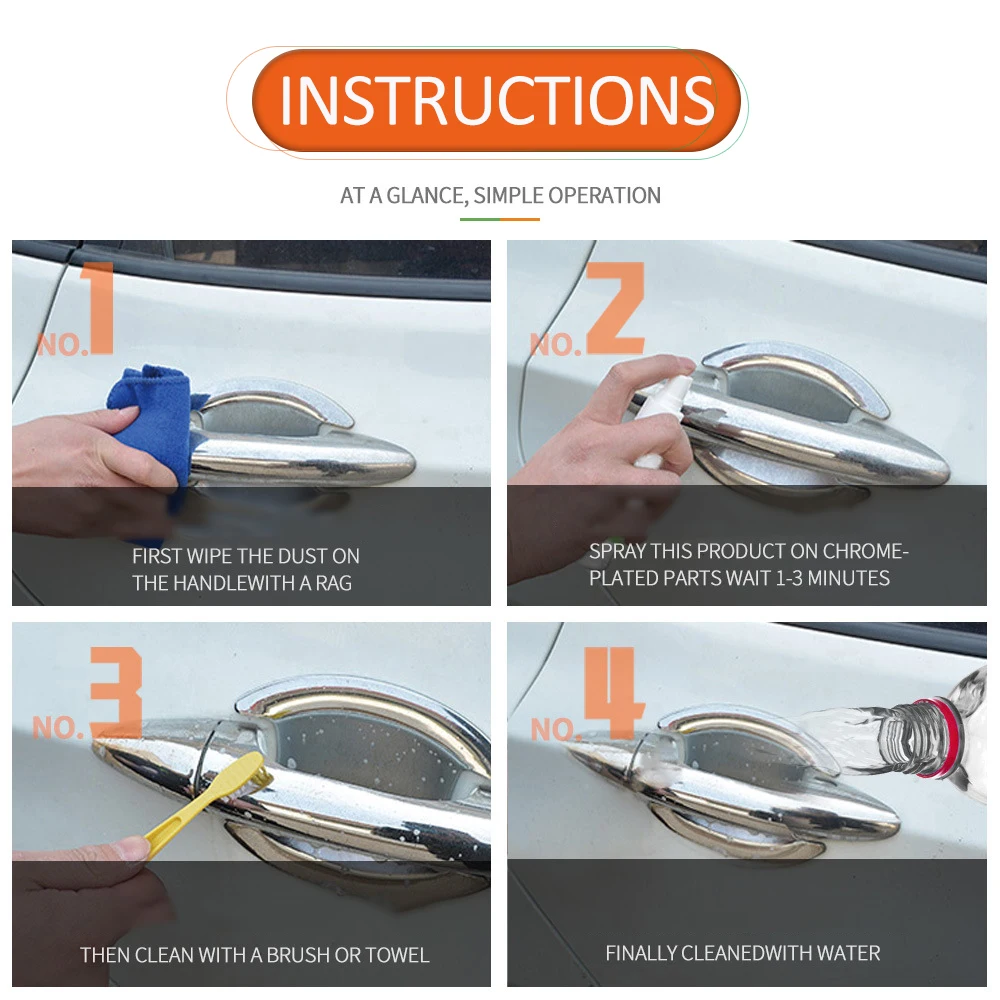 INSTRUCTIONS

AT A GLANCE, SIMPLE OPERATION

NO.1

FIRST WIPE THE DUST ON THE HANDLEWITH A RAG

NO.2

SPRAY THIS PRODUCT ON CHROME-PLATED PARTS WAIT 1-3 MINUTES

NO.3

THEN CLEAN WITH A BRUSH OR TOWEL

NO.4

FINALLY CLEANEDWITH WATER