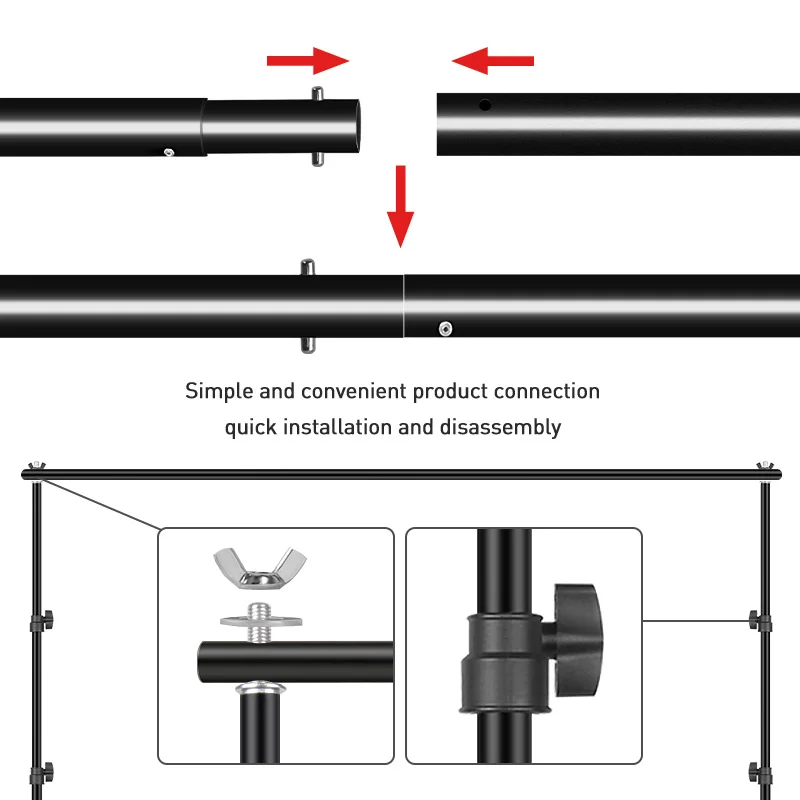 Simple and convenient product connection
quick installation and disassembly