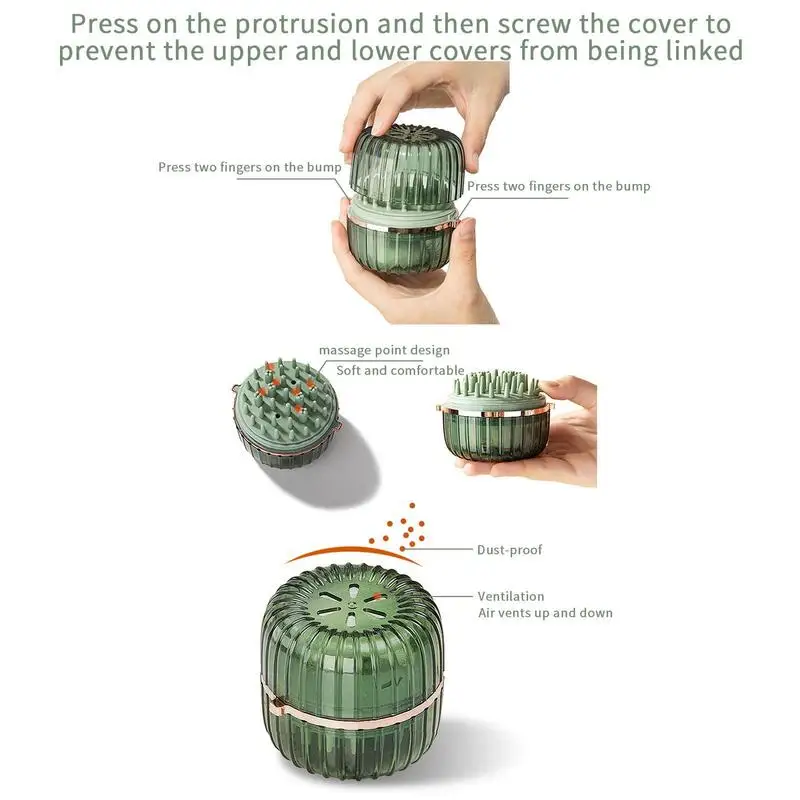 Press on the protrusion and then screw the cover to prevent the upper and lower covers from being linked

Press two fingers on the bump

Press two fingers on the bump

massage point design
Soft and comfortable

Dust-proof

Ventilation
Air vents up and down