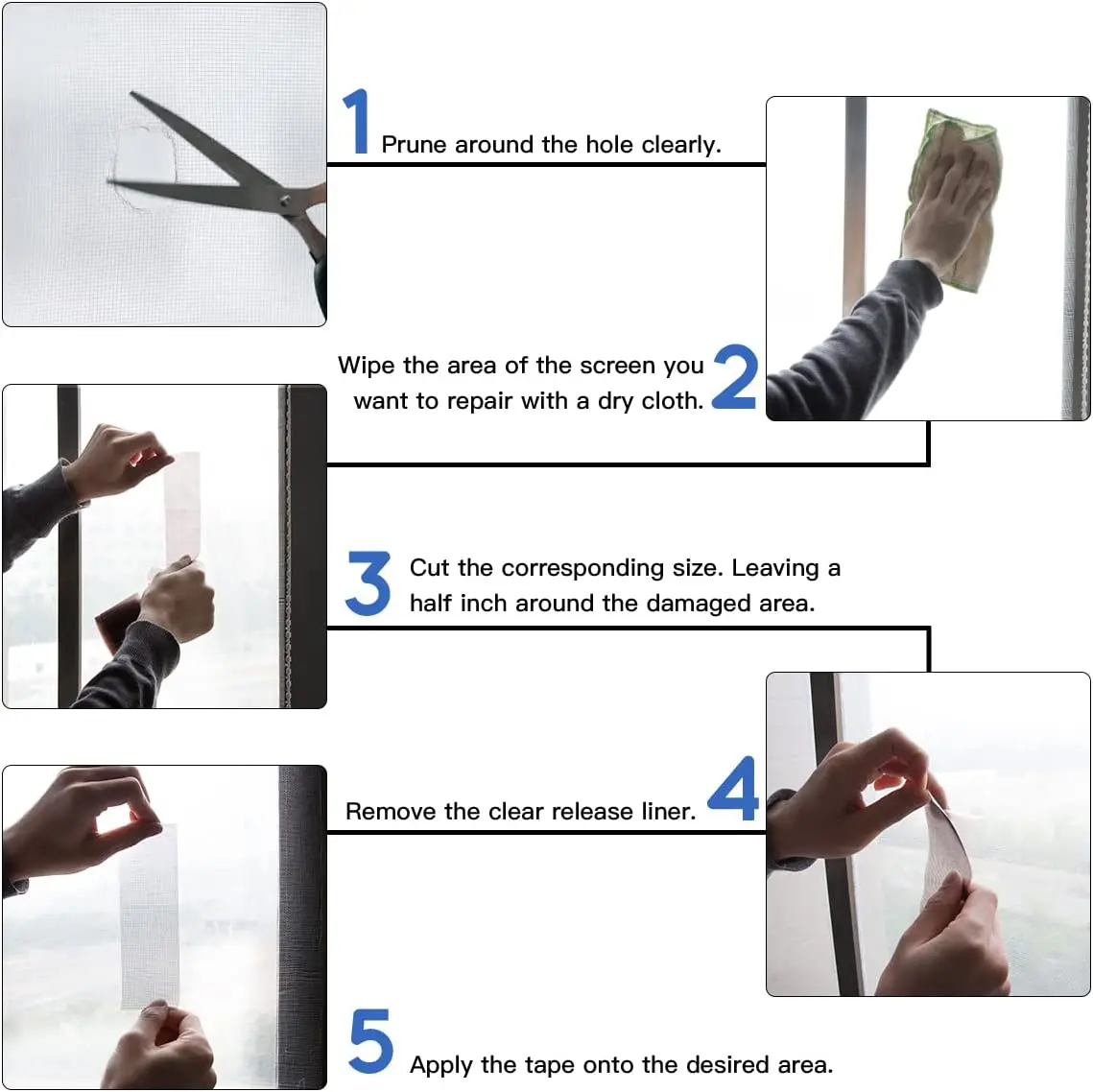 1 Prune around the hole clearly.

Wipe the area of the screen you want to repair with a dry cloth. 2

3 Cut the corresponding size. Leaving a half inch around the damaged area.

Remove the clear release liner. 4

5 Apply the tape onto the desired area.