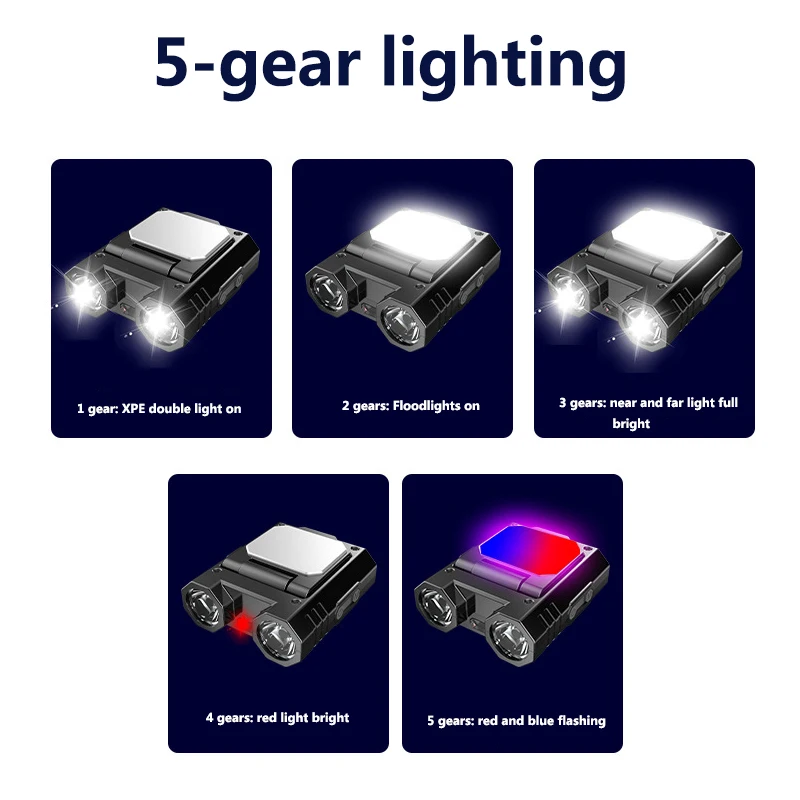 5-gear lighting

1 gear: XPE double light on

2 gears: Floodlights on

3 gears: near and far light full bright

4 gears: red light bright

5 gears: red and blue flashing