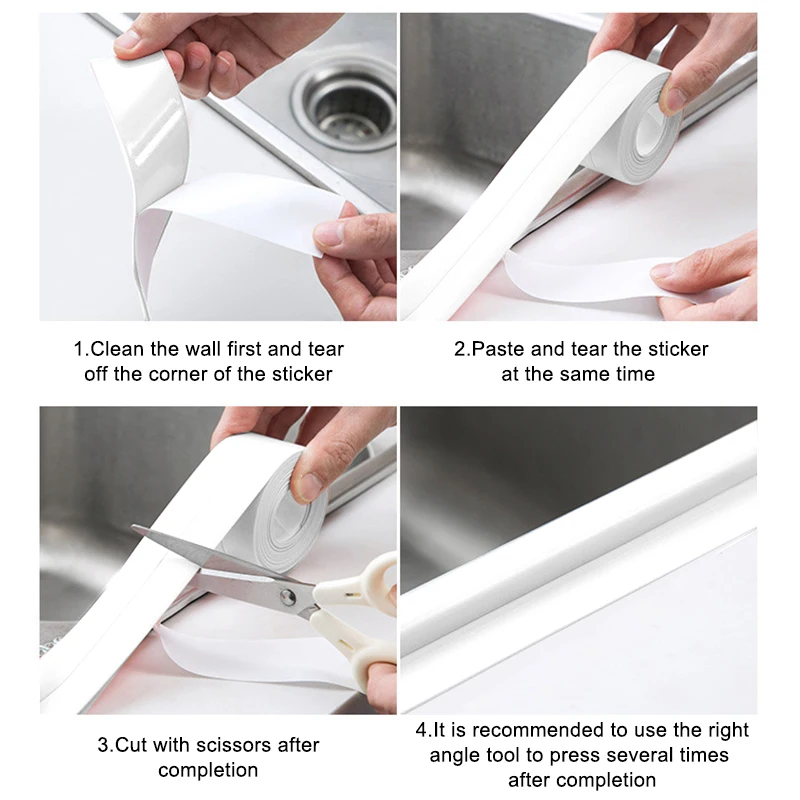 1.Clean the wall first and tear off the corner of the sticker

2.Paste and tear the sticker at the same time

3.Cut with scissors after completion

4.It is recommended to use the right angle tool to press several times after completion