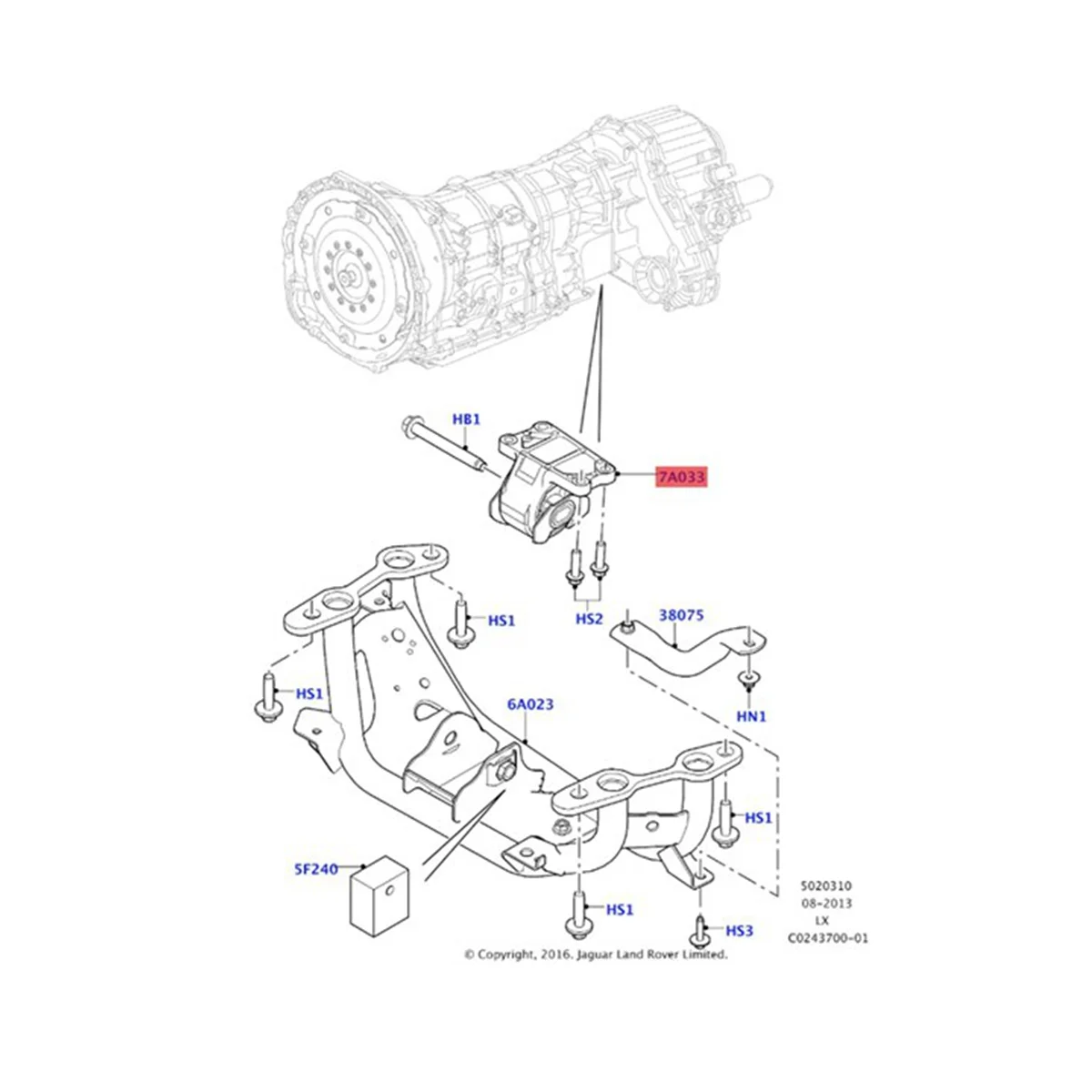 HB1

7A033

HS1

HS2

38075

HS1

6A023

HN1

HS1

5F240

HS1

HS3

5020310
08-2013
LX
C0243700-01

© Copyright, 2016. Jaguar Land Rover Limited.