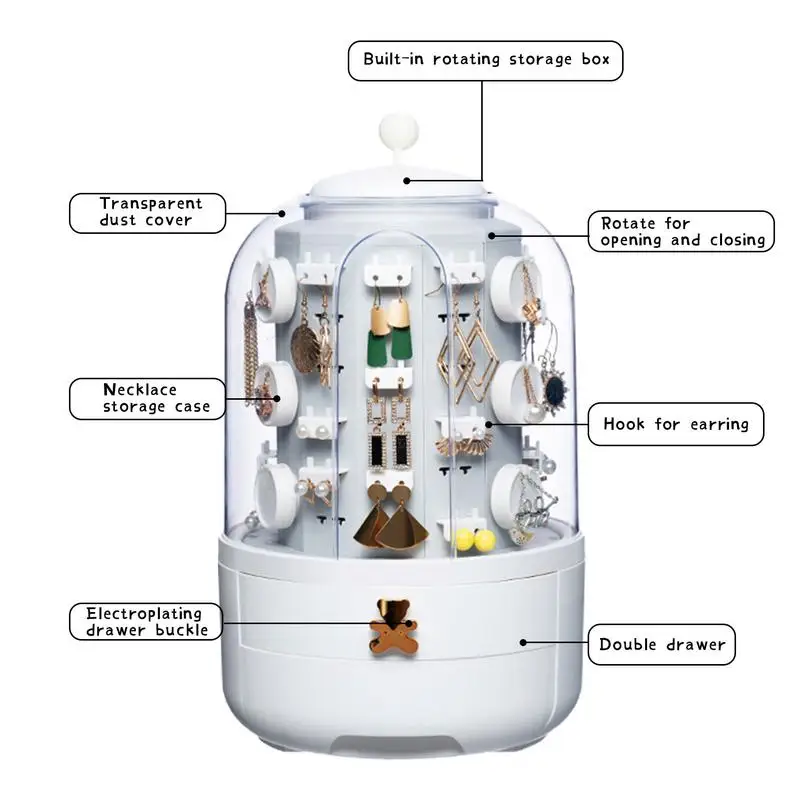 Built-in rotating storage box

Transparent dust cover

Rotate for opening and closing

Necklace storage case

Hook for earring

Electroplating drawer buckle

Double drawer