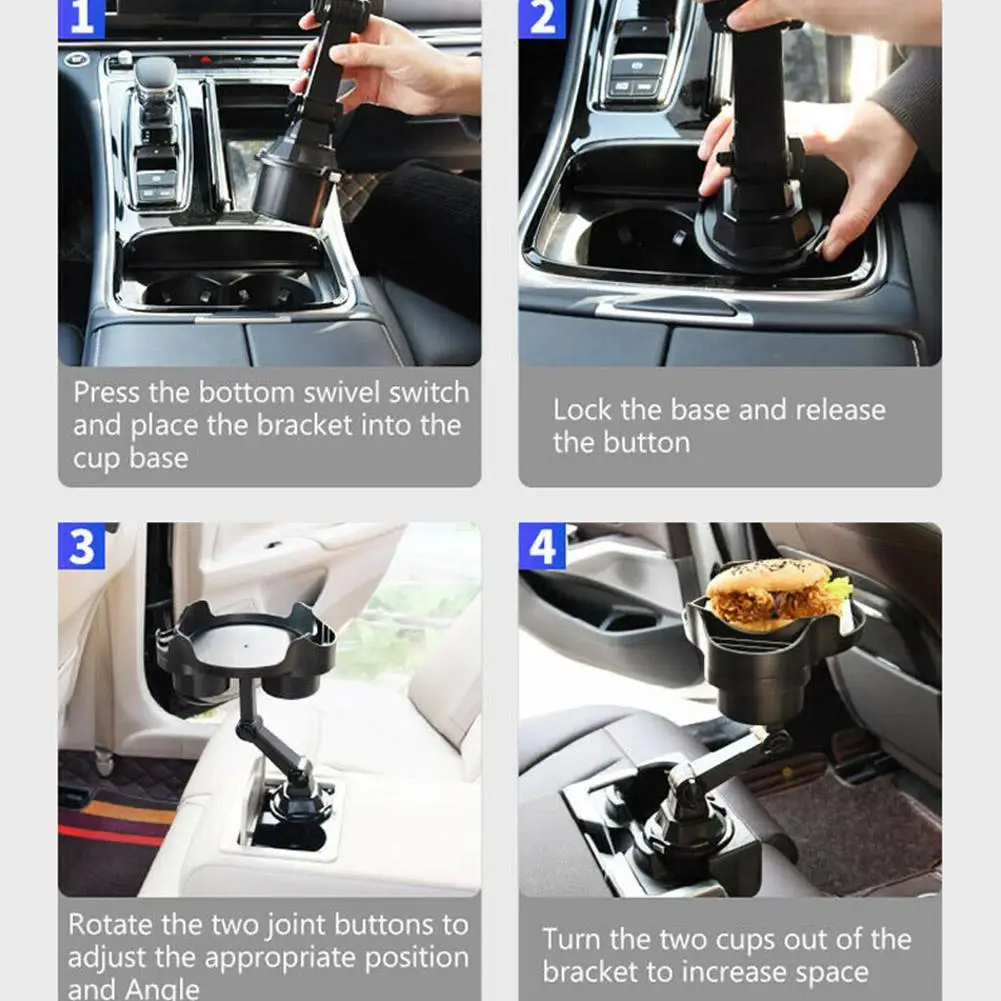 1

Press the bottom swivel switch and place the bracket into the cup base

2

Lock the base and release the button

3

Rotate the two joint buttons to adjust the appropriate position and Angle

4

Turn the two cups out of the bracket to increase space