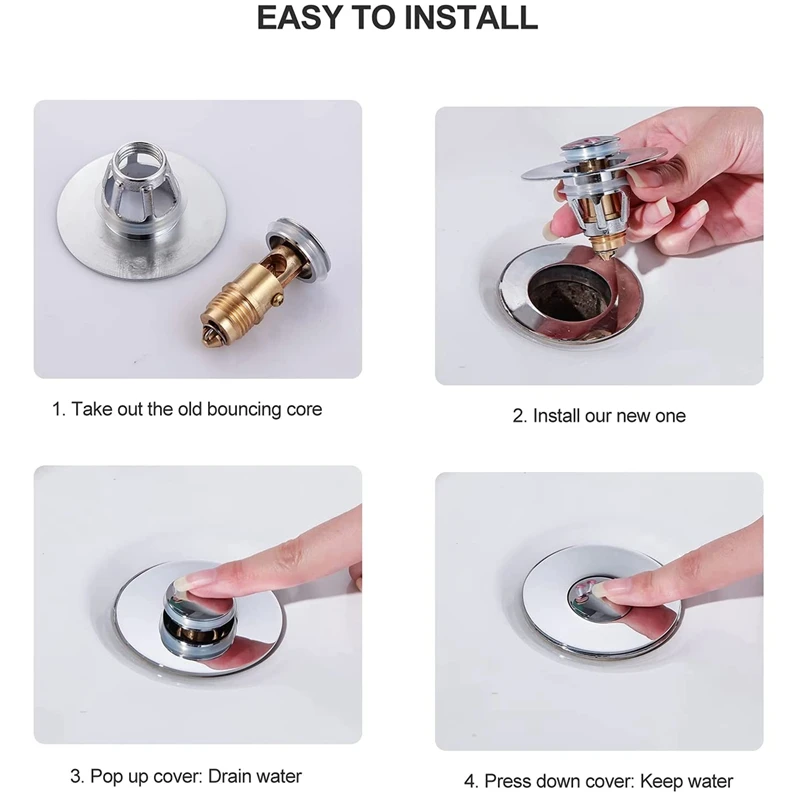 EASY TO INSTALL

1. Take out the old bouncing core

2. Install our new one

3. Pop up cover: Drain water

4. Press down cover: Keep water