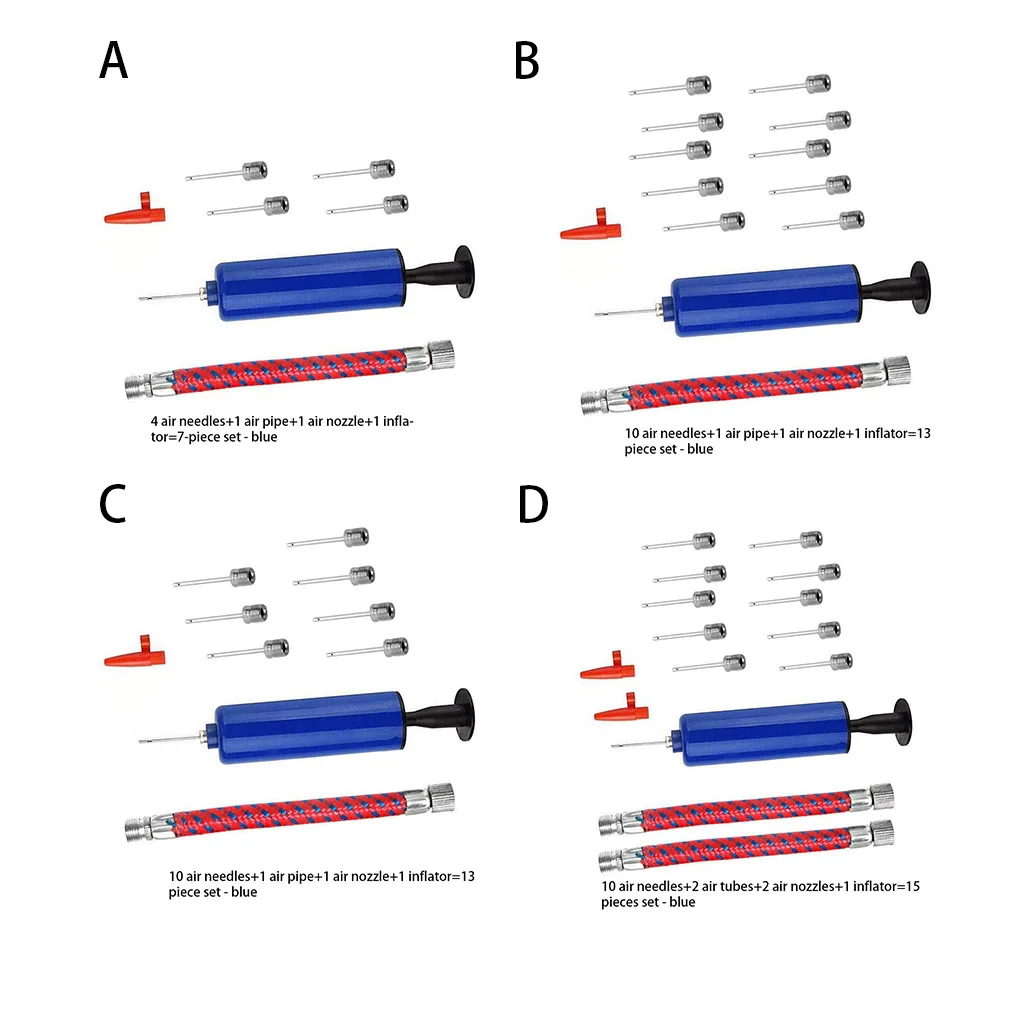 A

4 air needles+1 air pipe+1 air nozzle+1 inflator=7-piece set - blue

B

10 air needles+1 air pipe+1 air nozzle+1 inflator=13 piece set - blue

C

10 air needles+1 air pipe+1 air nozzle+1 inflator=13 piece set - blue

D

10 air needles+2 air tubes+2 air nozzles+1 inflator=15 pieces set - blue