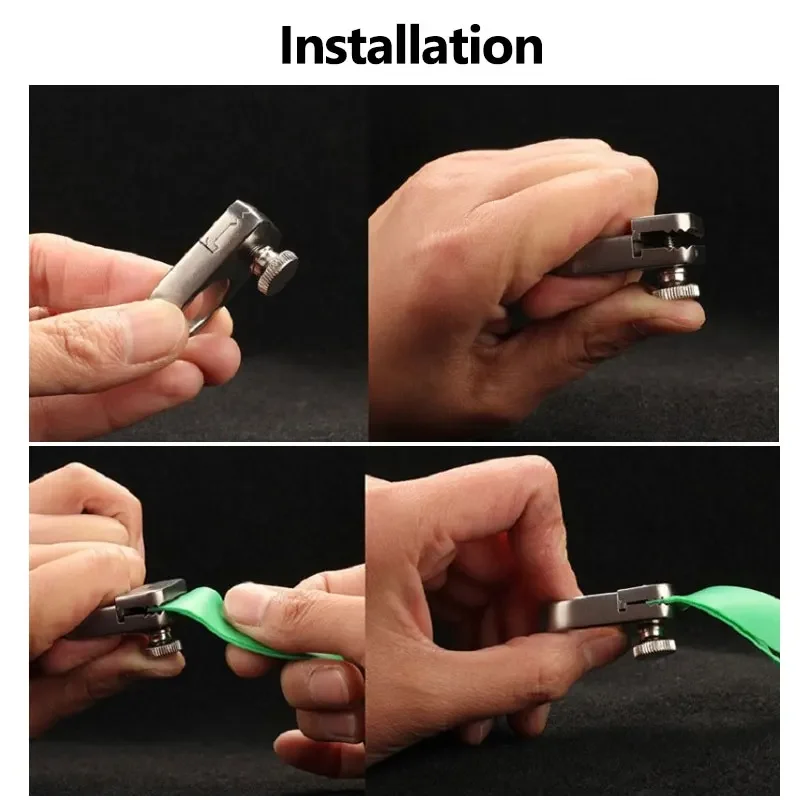 Installation