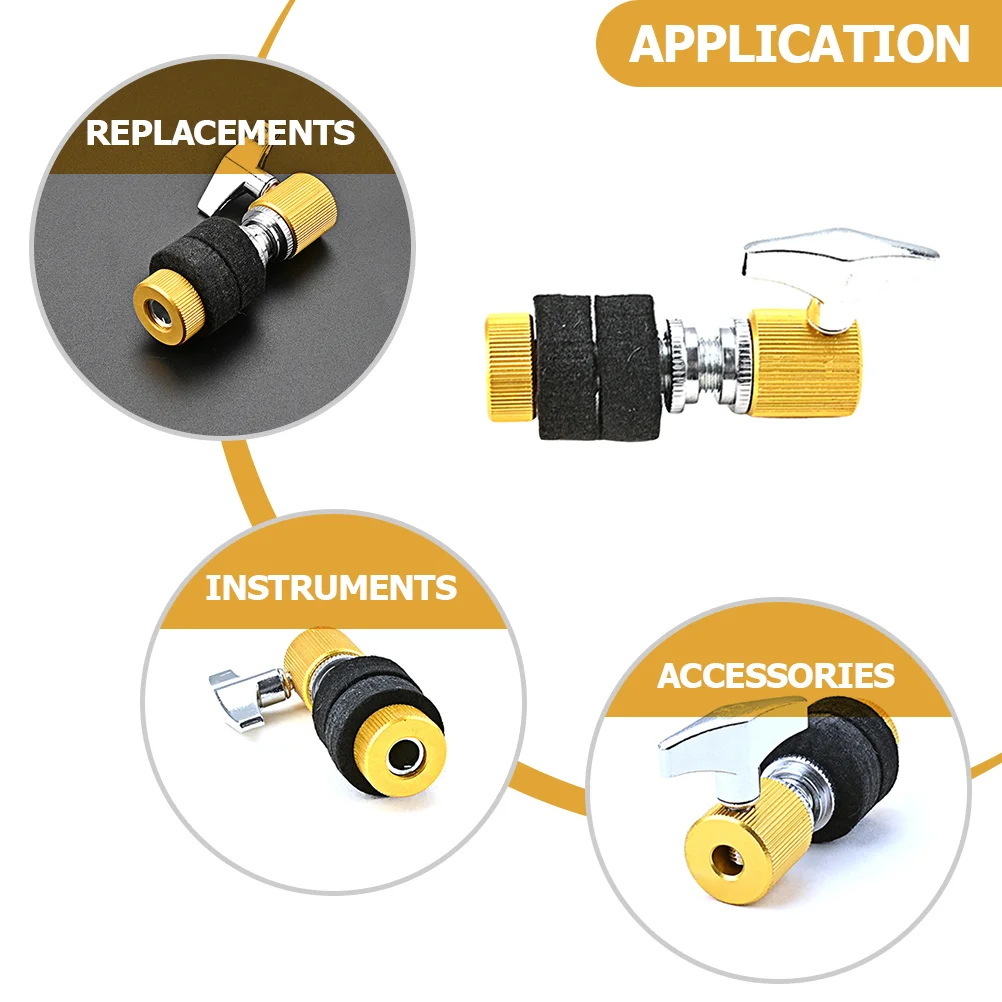 APPLICATION

REPLACEMENTS

INSTRUMENTS

ACCESSORIES