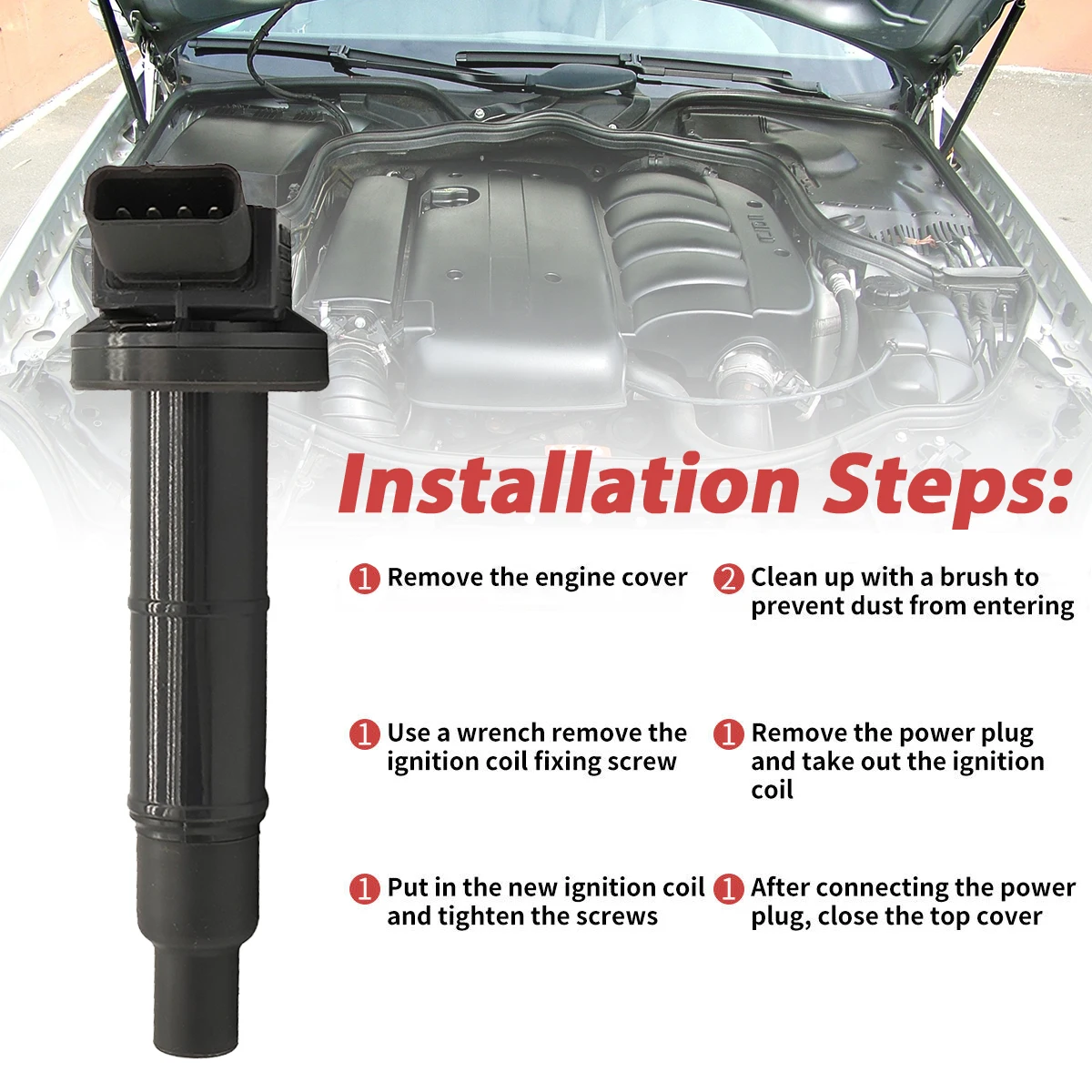 Installation Steps:

1 Remove the engine cover

2 Clean up with a brush to prevent dust from entering

1 Use a wrench remove the ignition coil fixing screw

1 Remove the power plug and take out the ignition coil

1 Put in the new ignition coil and tighten the screws

1 After connecting the power plug, close the top cover