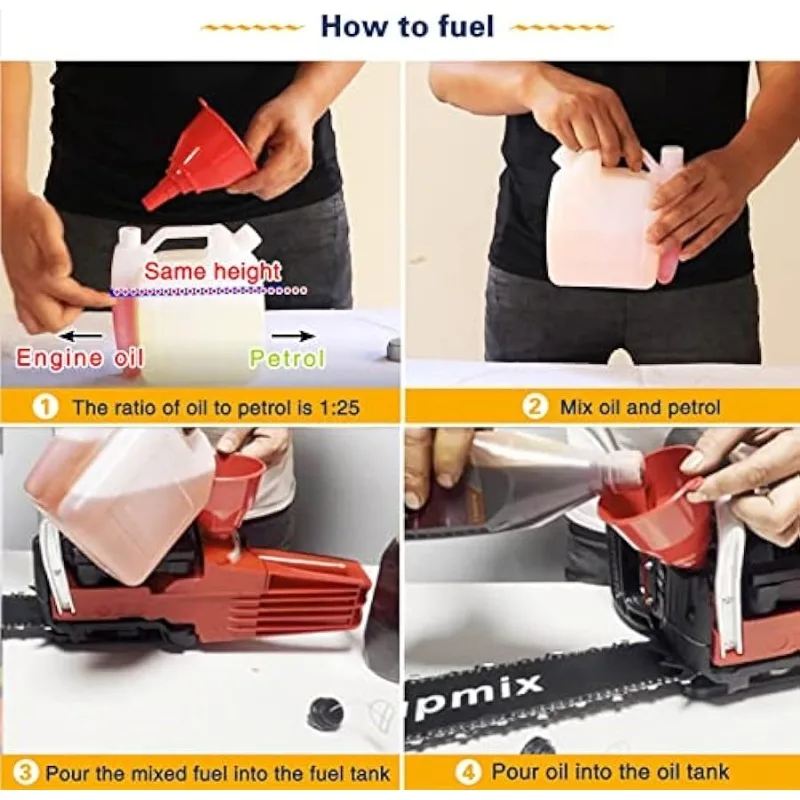 How to fuel

Same height

Engine oil

Petrol

1 The ratio of oil to petrol is 1:25

2 Mix oil and petrol

pmix

3 Pour the mixed fuel into the fuel tank

4 Pour oil into the oil tank