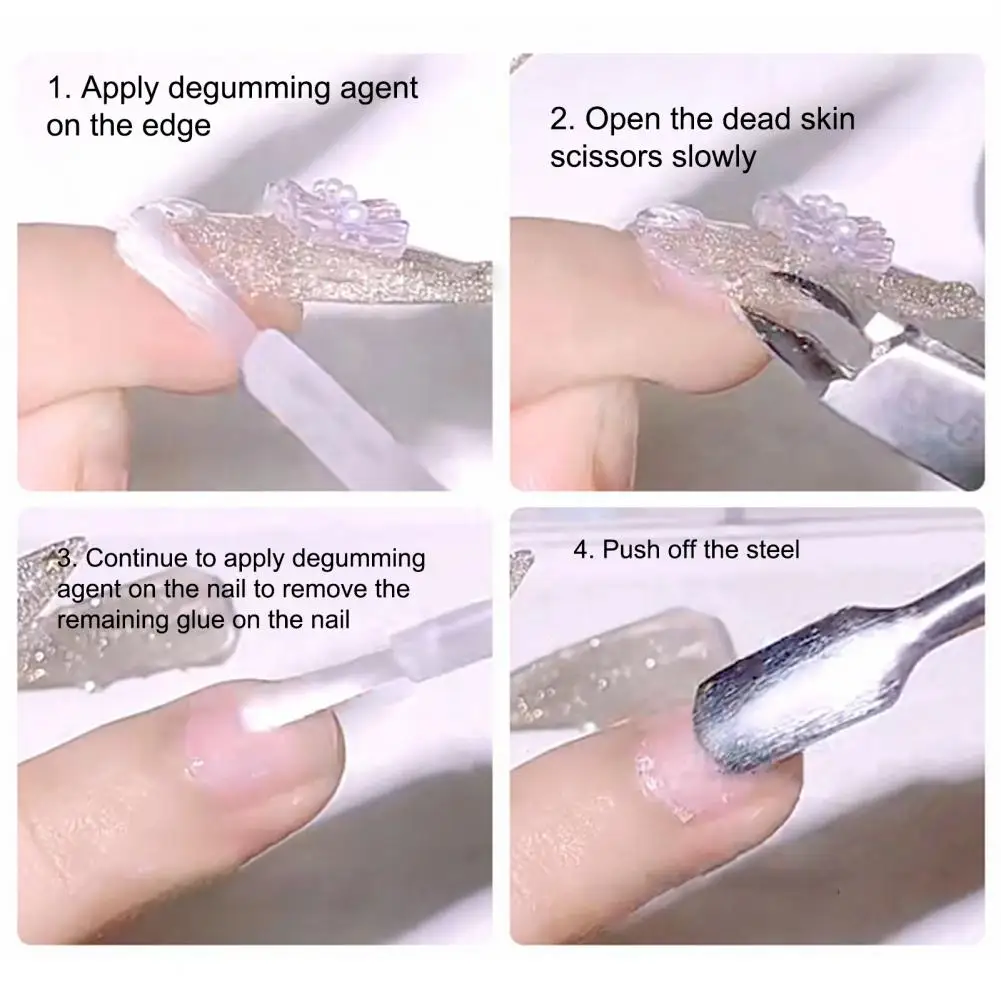 1. Apply degumming agent on the edge

2. Open the dead skin scissors slowly

3. Continue to apply degumming agent on the nail to remove the remaining glue on the nail

4. Push off the steel