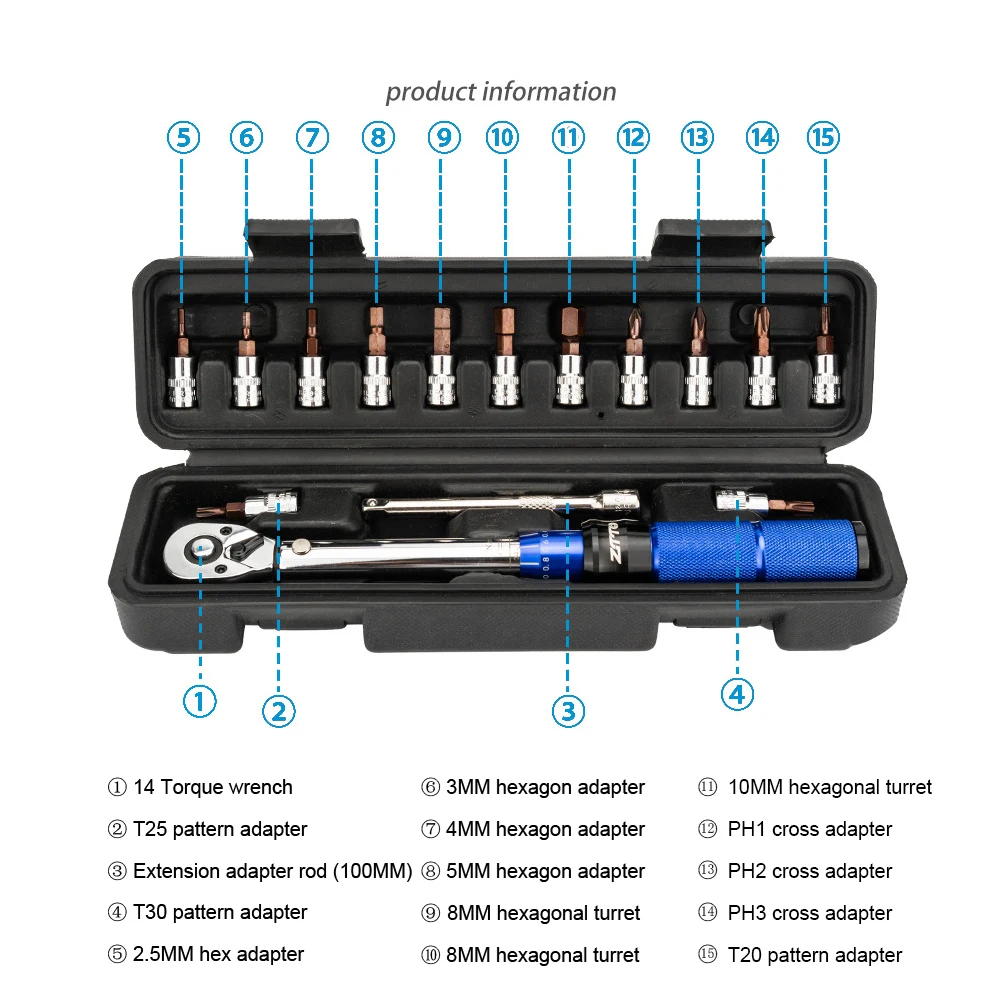 product information

5 6 7 8 9 10 11 12 13 14 15

ZTTO

1 2 3 4

① 14 Torque wrench

② T25 pattern adapter

③ Extension adapter rod (100MM)

④ T30 pattern adapter

⑤ 2.5MM hex adapter

⑥ 3MM hexagon adapter

⑦ 4MM hexagon adapter

⑧ 5MM hexagon adapter

⑨ 8MM hexagonal turret

⑩ 8MM hexagonal turret

⑪ 10MM hexagonal turret

⑫ PH1 cross adapter

⑬ PH2 cross adapter

⑭ PH3 cross adapter

⑮ T20 pattern adapter