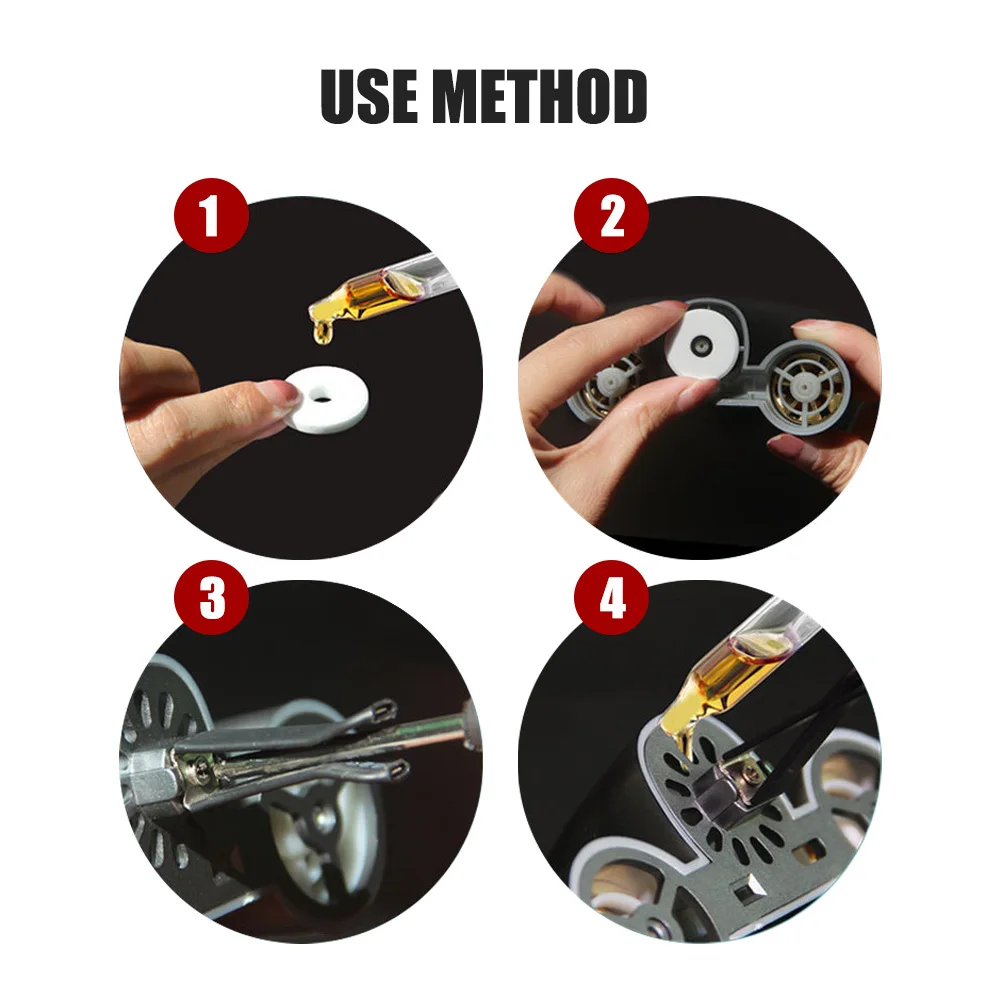 USE METHOD

1

2

3

4