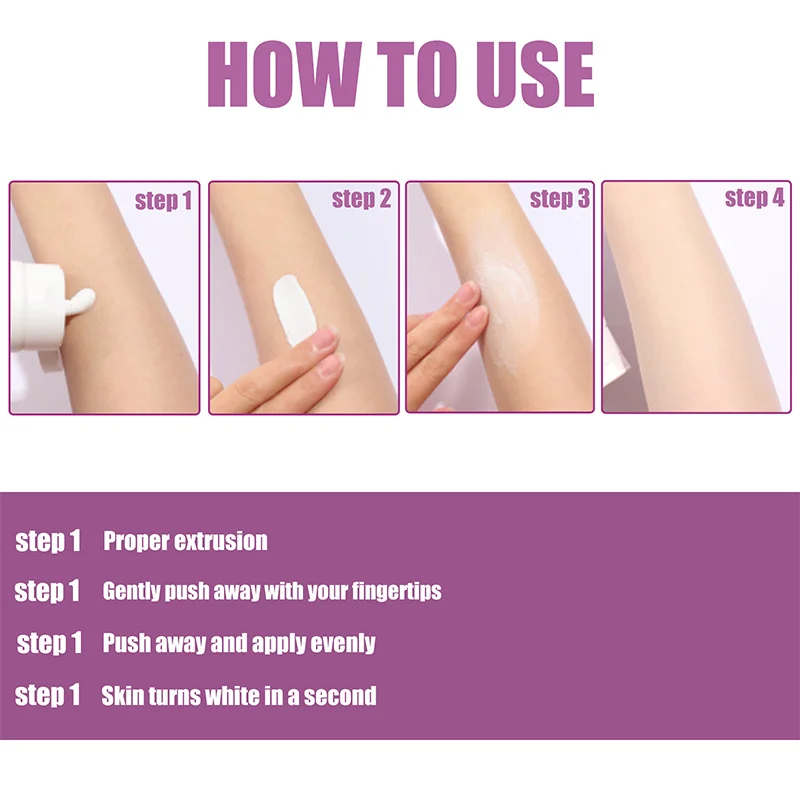 HOW TO USE

step 1

step 2

step 3

step 4

step 1 Proper extrusion

step 1 Gently push away with your fingertips

step 1 Push away and apply evenly

step 1 Skin turns white in a second