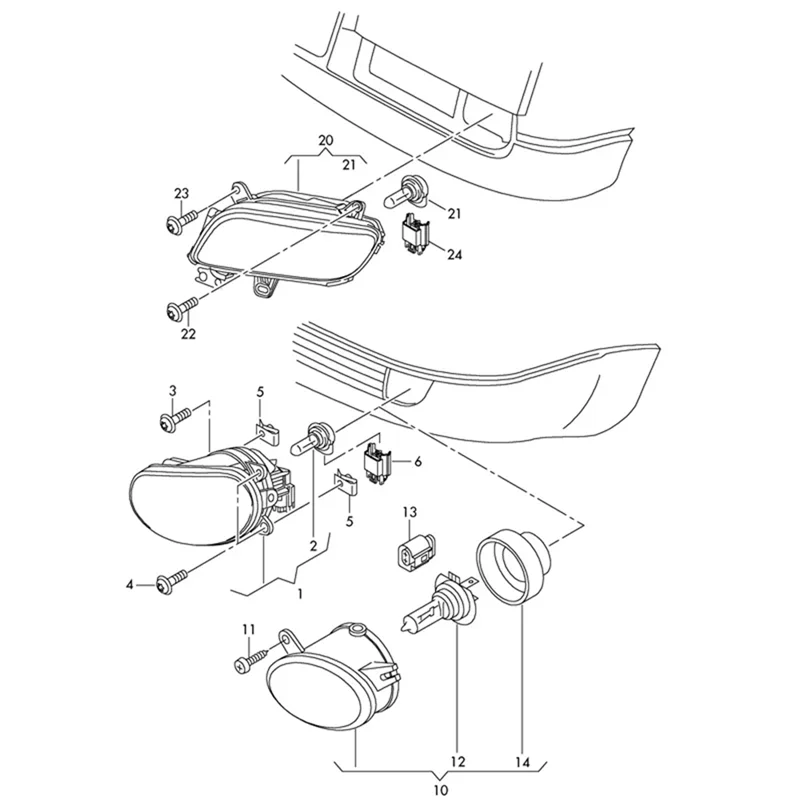 20
21
23
21
24
22
3
5
6
5
13
2
4
1
11
12
14
10