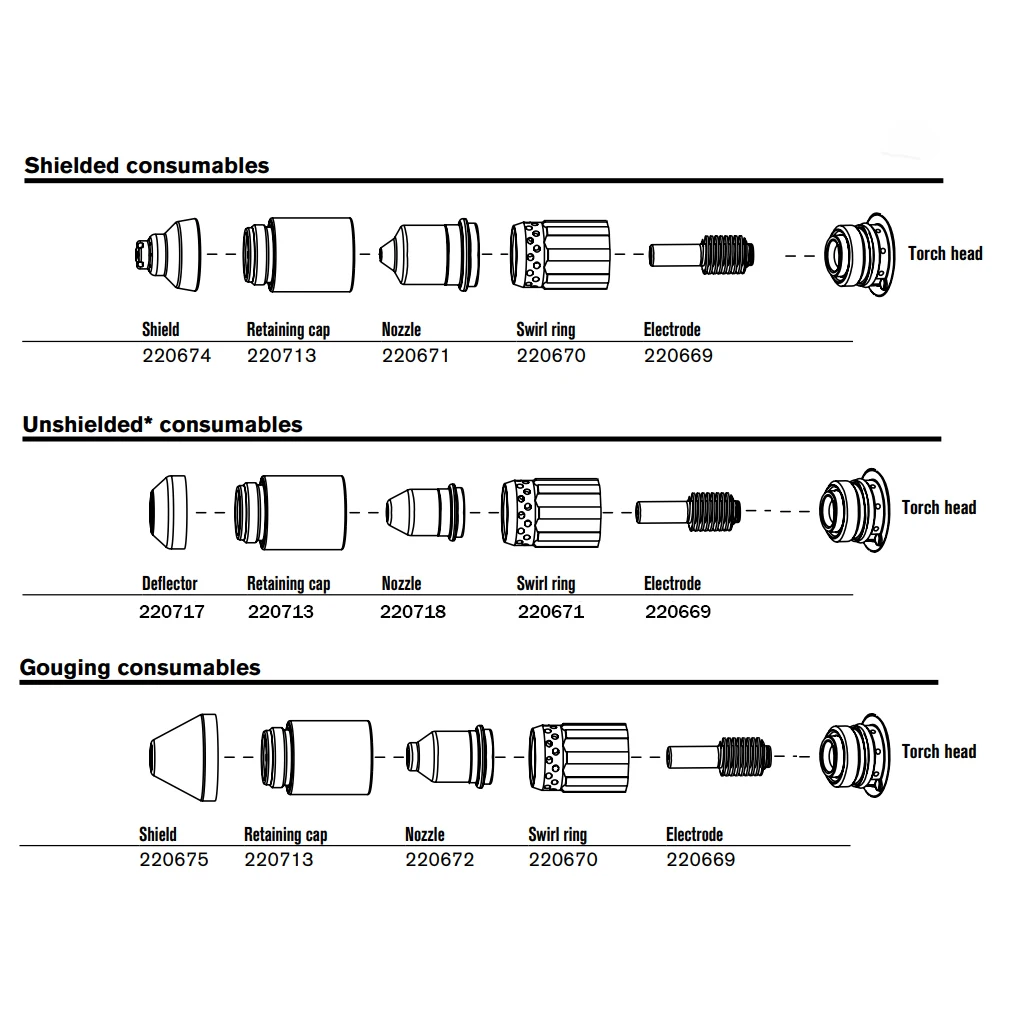 Shielded consumables

Torch head

| Shield | Retaining cap | Nozzle | Swirl ring | Electrode |
|---|---|---|---|---|
| 220674 | 220713 | 220671 | 220670 | 220669 |

Unshielded* consumables

Torch head

| Deflector | Retaining cap | Nozzle | Swirl ring | Electrode |
|---|---|---|---|---|
| 220717 | 220713 | 220718 | 220671 | 220669 |

Gouging consumables

Torch head

| Shield | Retaining cap | Nozzle | Swirl ring | Electrode |
|---|---|---|---|---|
| 220675 | 220713 | 220672 | 220670 | 220669 |