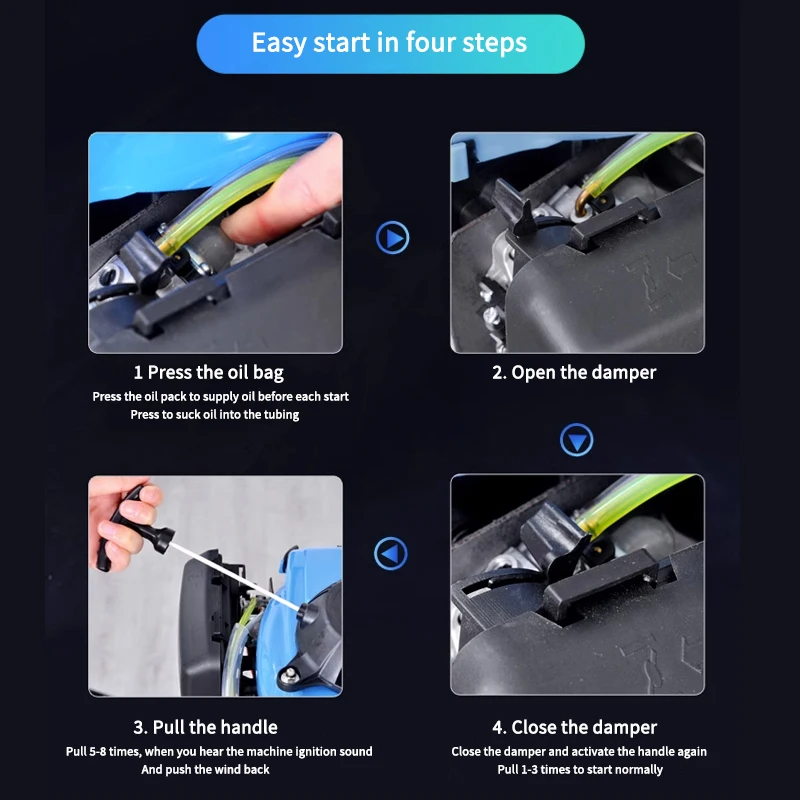 Easy start in four steps

1 Press the oil bag
Press the oil pack to supply oil before each start
Press to suck oil into the tubing

2. Open the damper

3. Pull the handle
Pull 5-8 times, when you hear the machine ignition sound
And push the wind back

4. Close the damper
Close the damper and activate the handle again
Pull 1-3 times to start normally