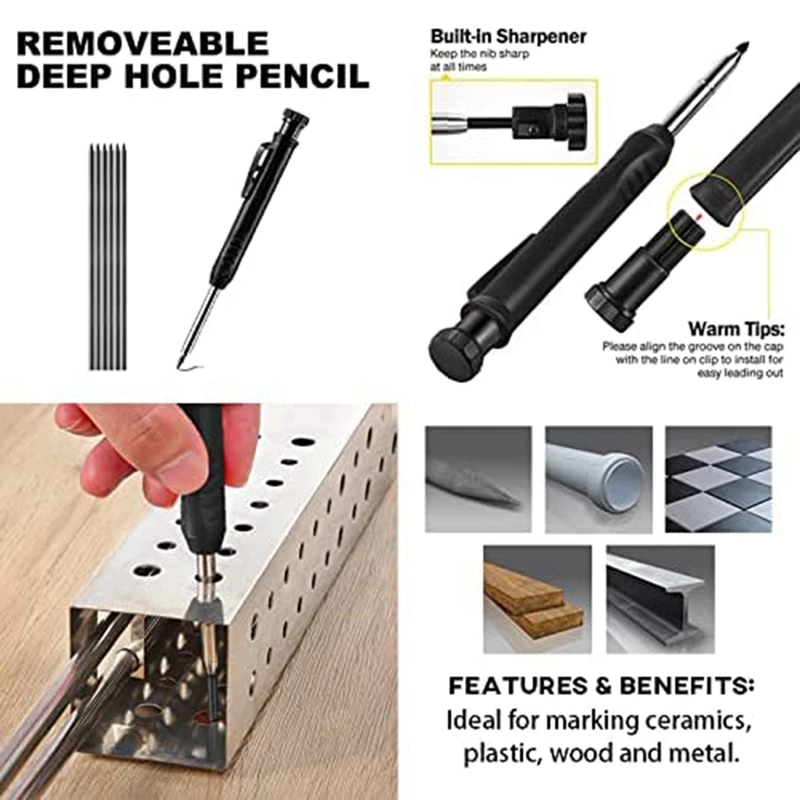 REMOVEABLE DEEP HOLE PENCIL

Built-in Sharpener
Keep the nib sharp at all times

Warm Tips:
Please align the groove on the cap with the line on clip to install for easy leading out

FEATURES & BENEFITS:
Ideal for marking ceramics, plastic, wood and metal.